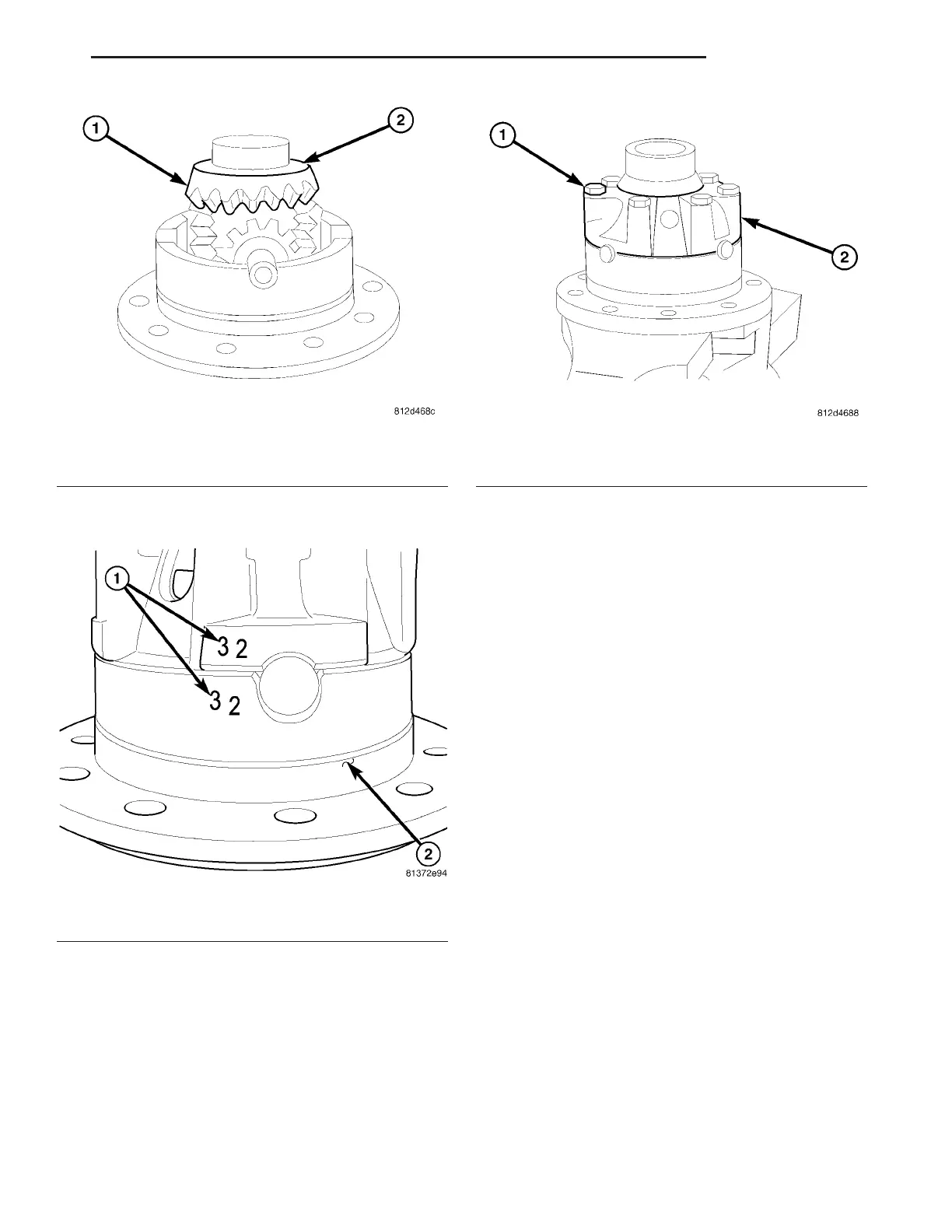 1
2
812d468c

1
2
812d4688

1
3 2
3 2
2
81372e94