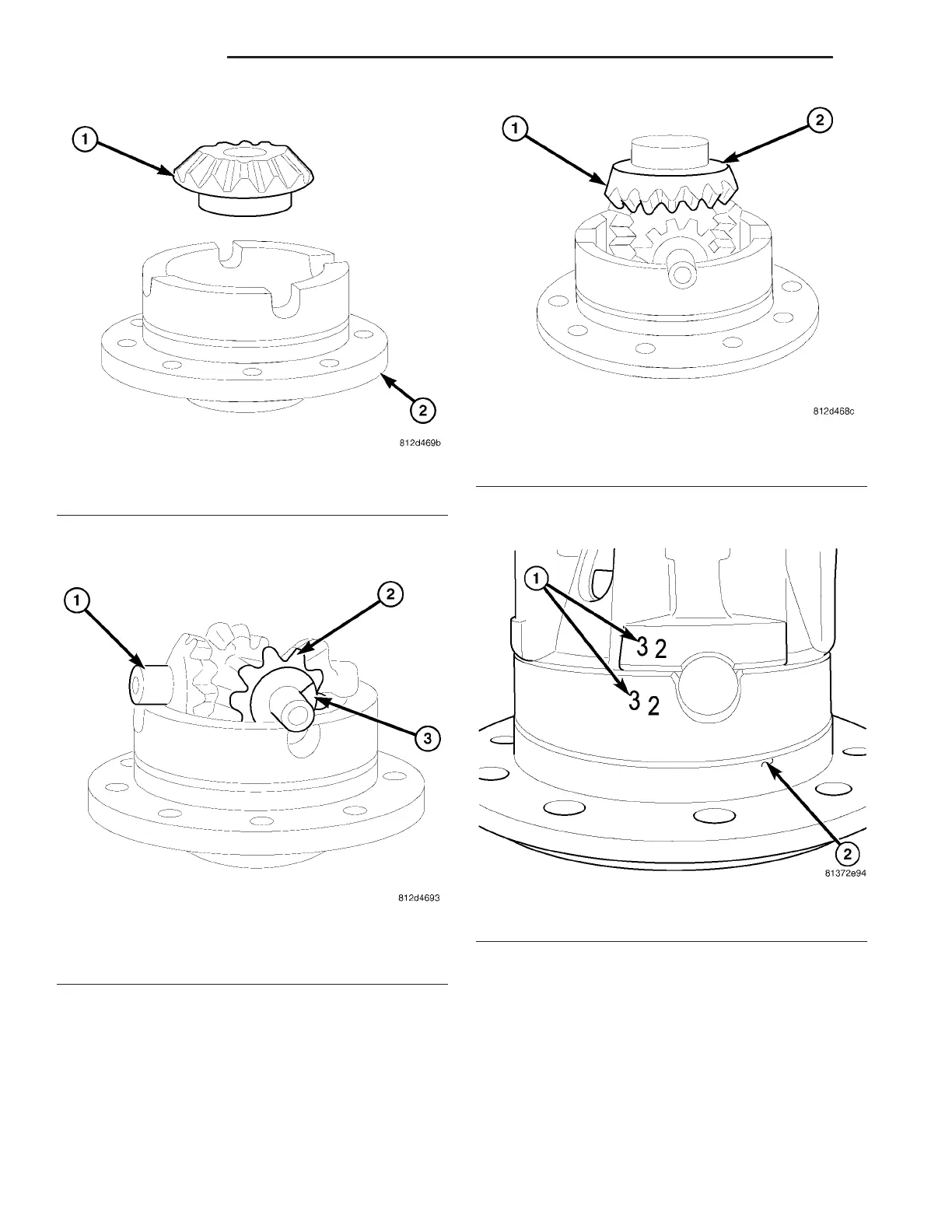 1

2

812d469b

1

2

3

812d4693

1

2

812d468c

1

3 2

3 2

2

81372e94