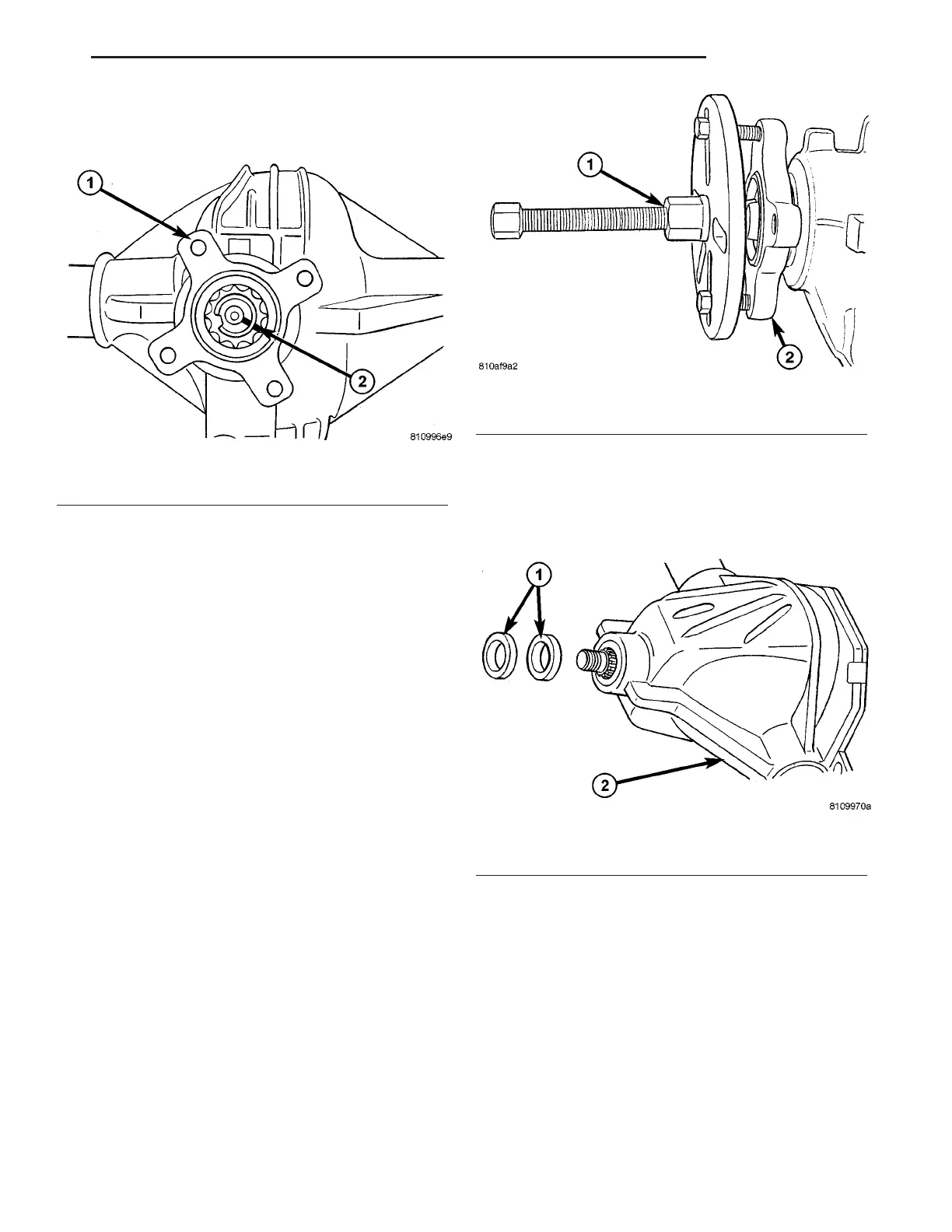 1

2

810996e9

1

2

810af9a2

1

2

8109970a