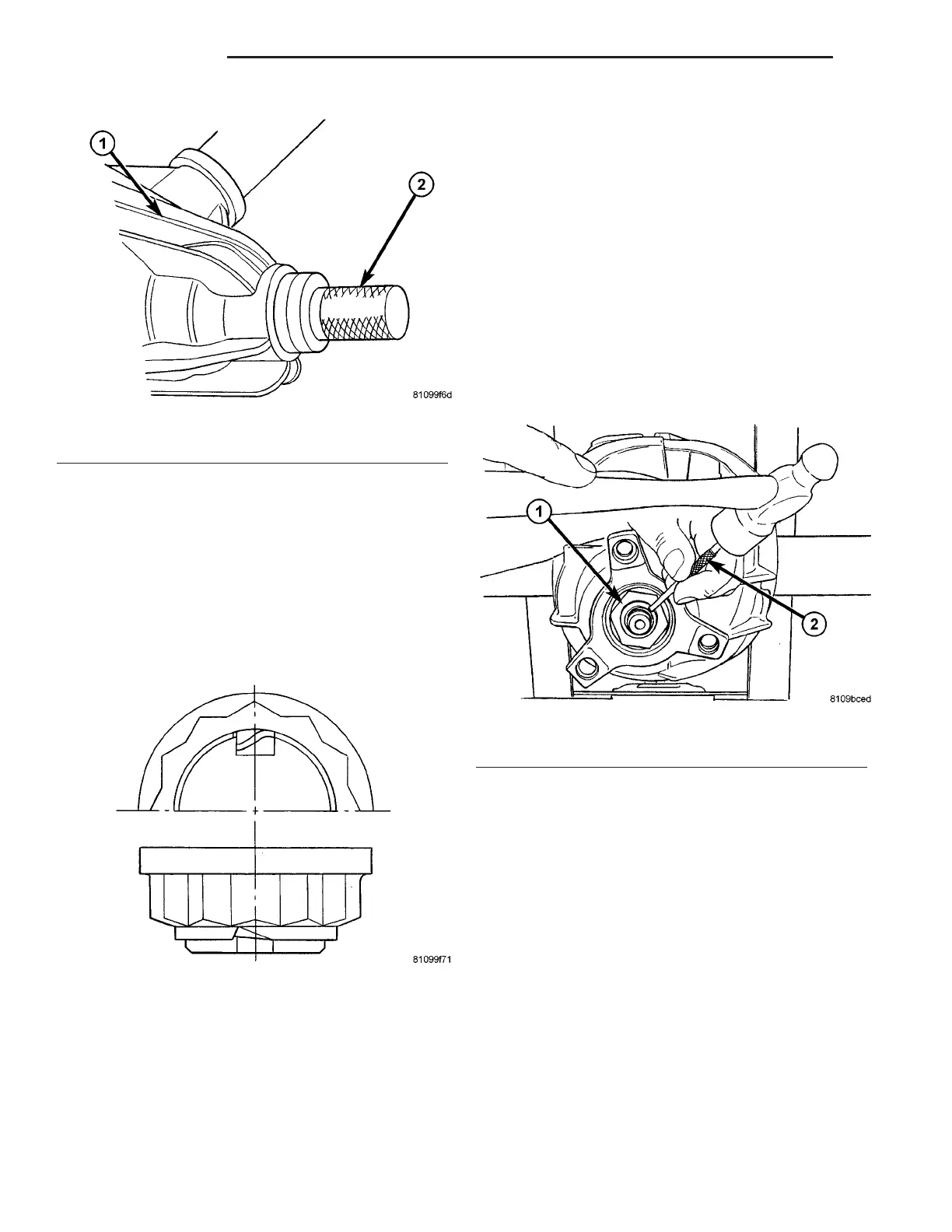 1

2

81099f6d

81099f71

1

2

8109bced