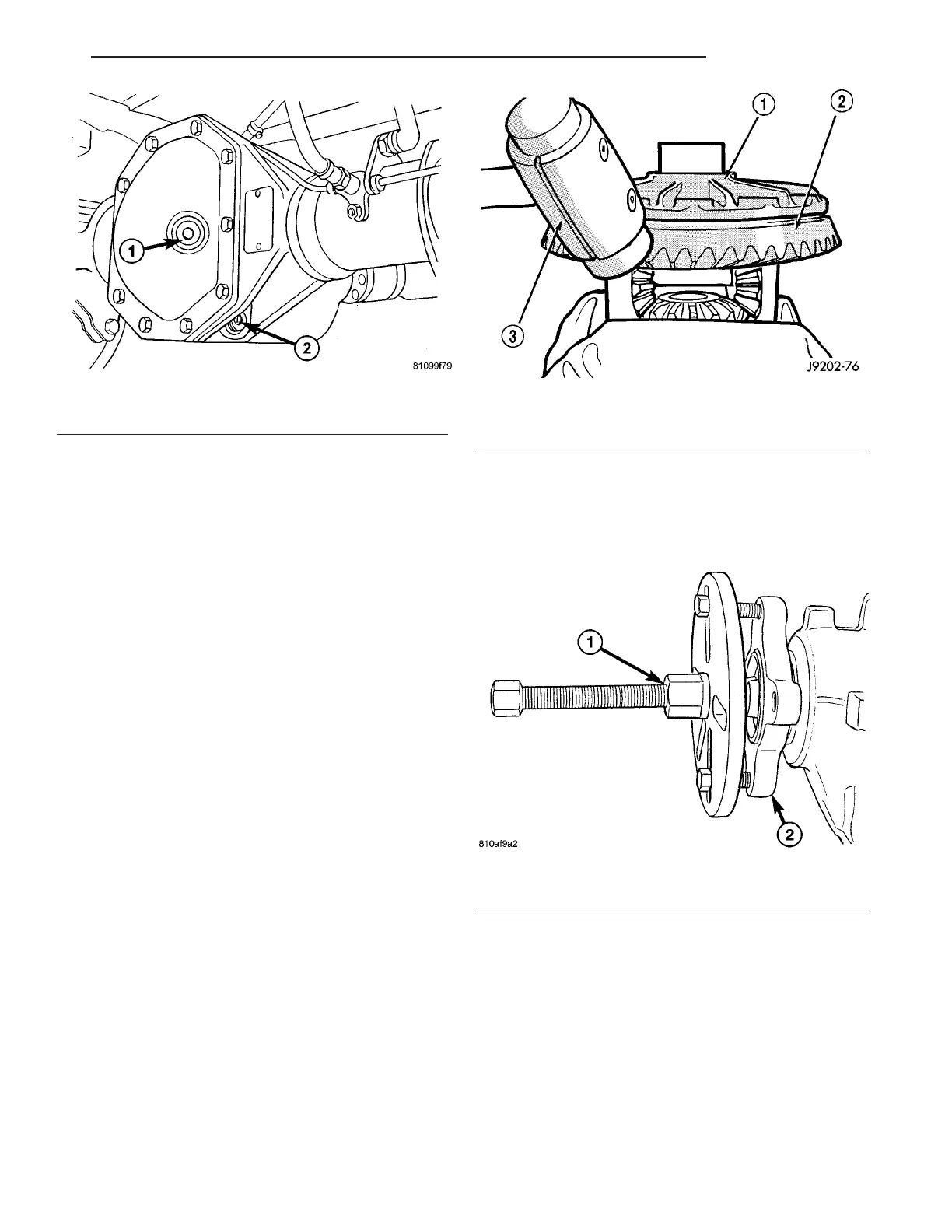 1
2
81099f79

1
2
3
J9202-76

1
2
810af9a2