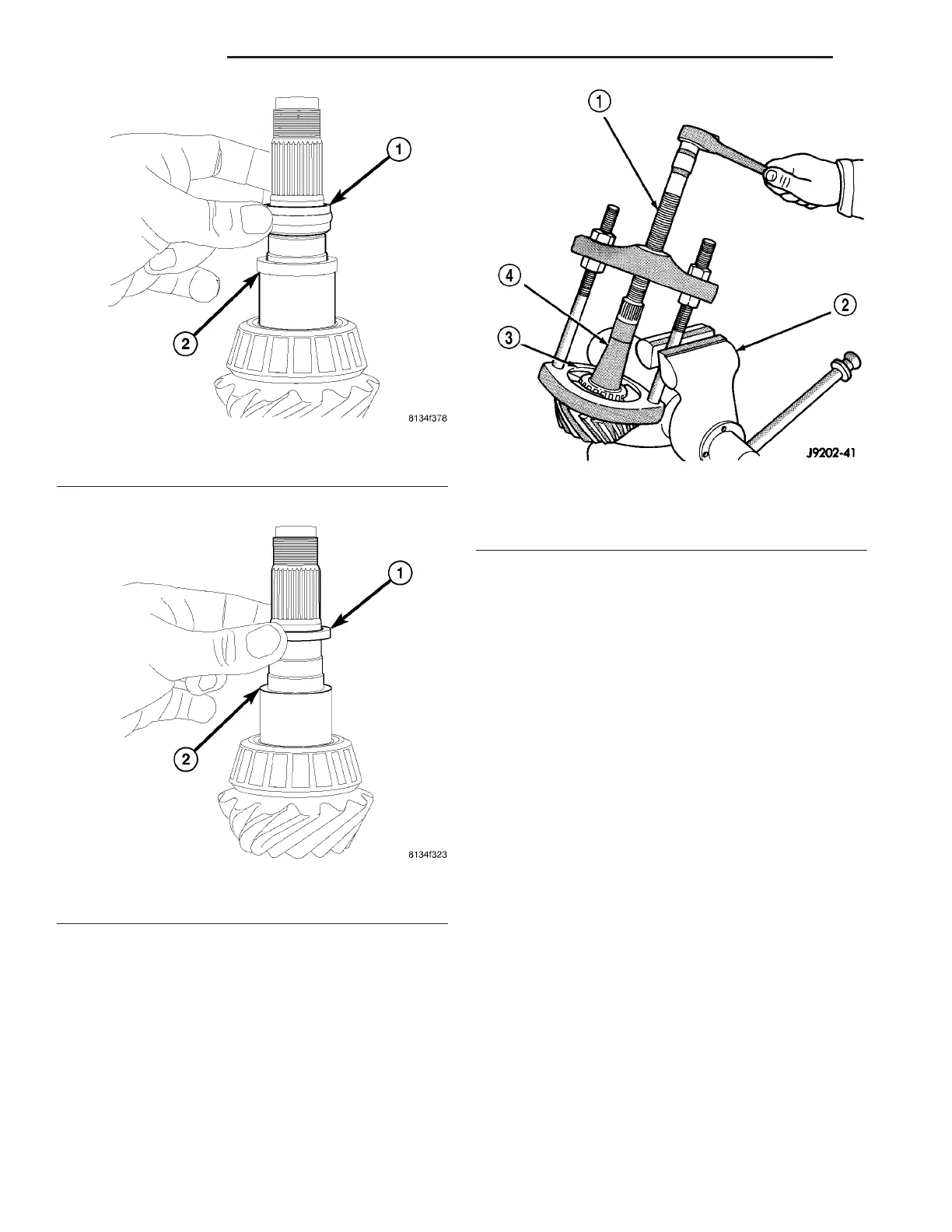 1

2

8134f378

1

2

8134f323

1

4

3

2

J9202-41