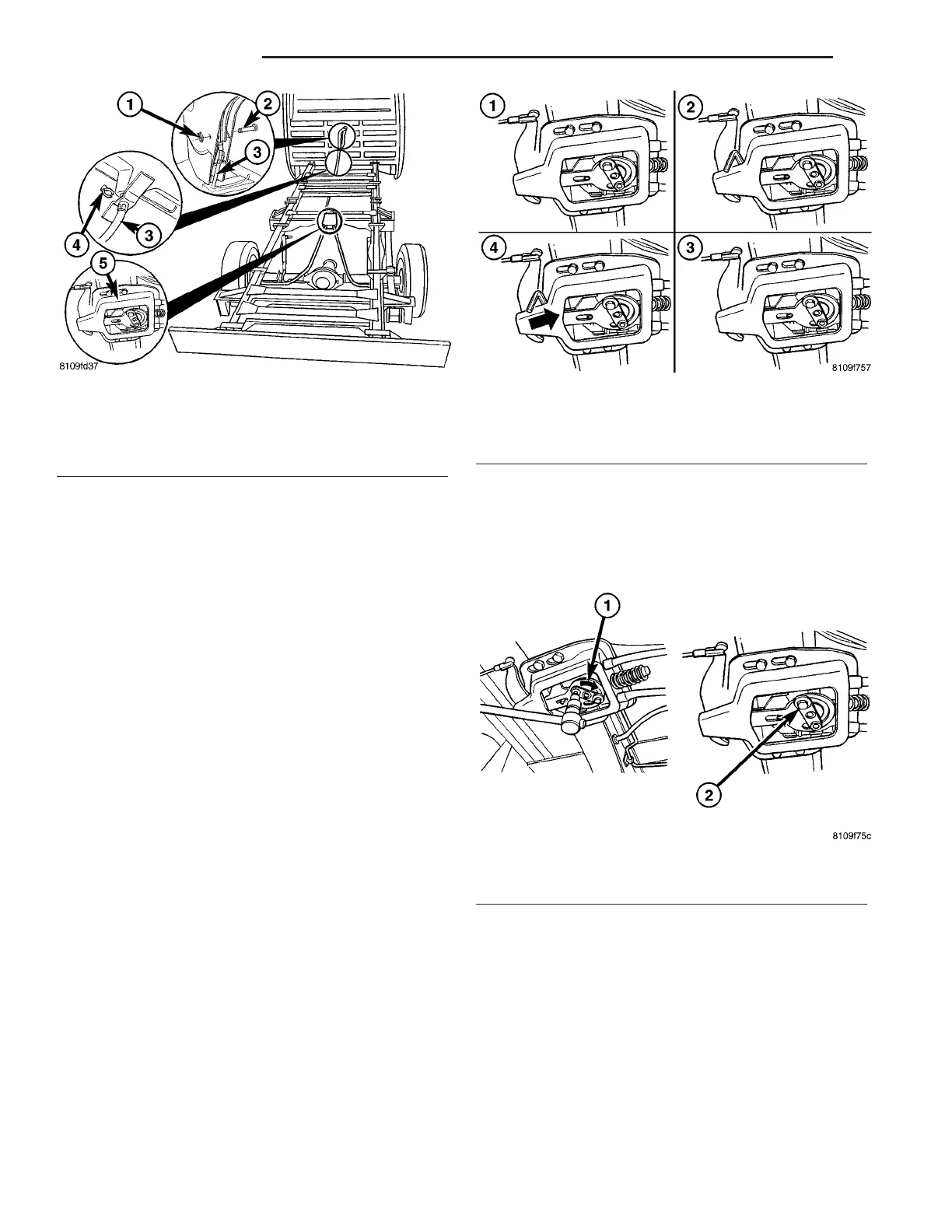 1
2
3
4
3
5
8109fd37

1
2
4
3
8109f757

1
2
8109f75c