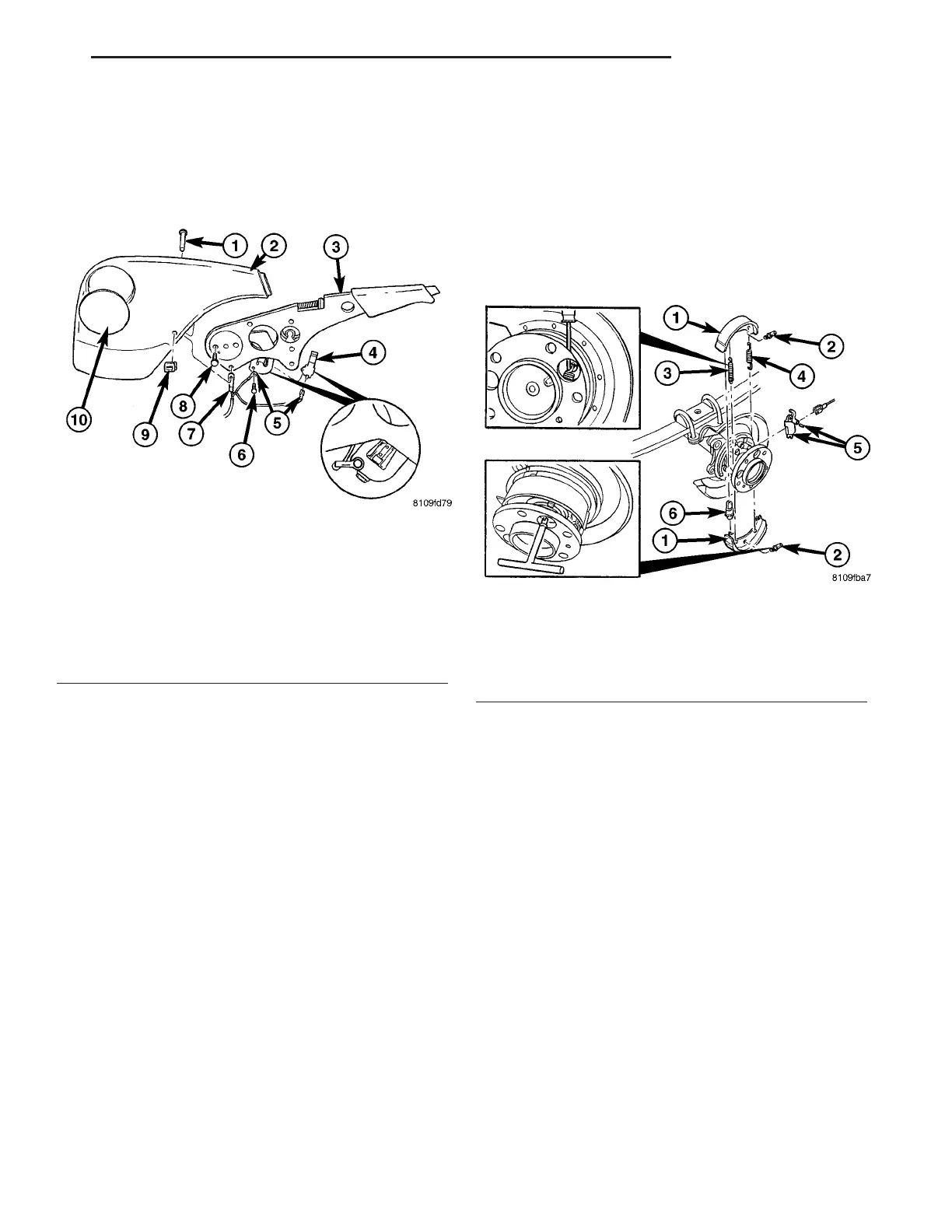 1
2
3
4
5
6
7
8
9
10
8109fd79

1
2
3
4
5
6
1
2
8109fba7