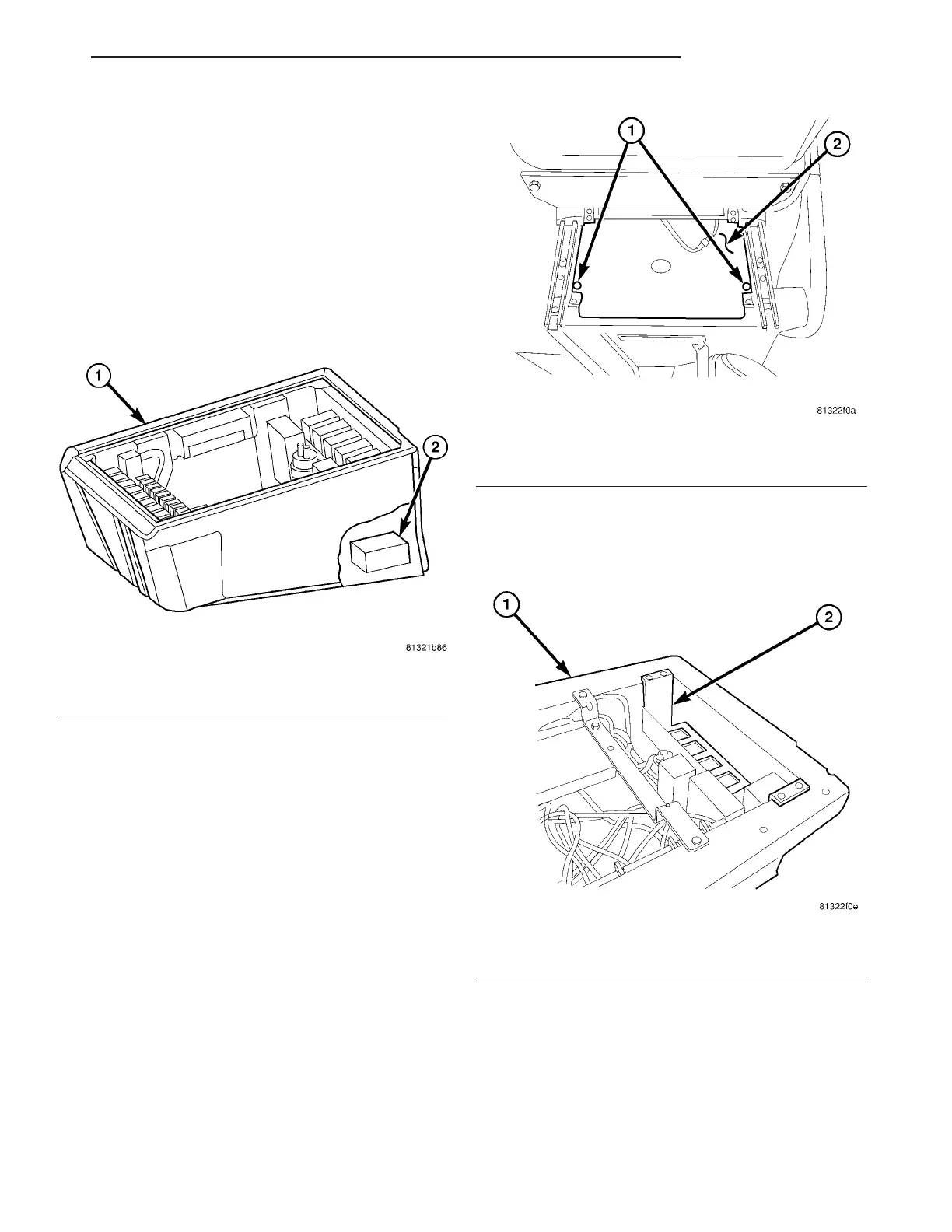 1

2

81321b86

1

2

81322f0a

1

2

81322f0e