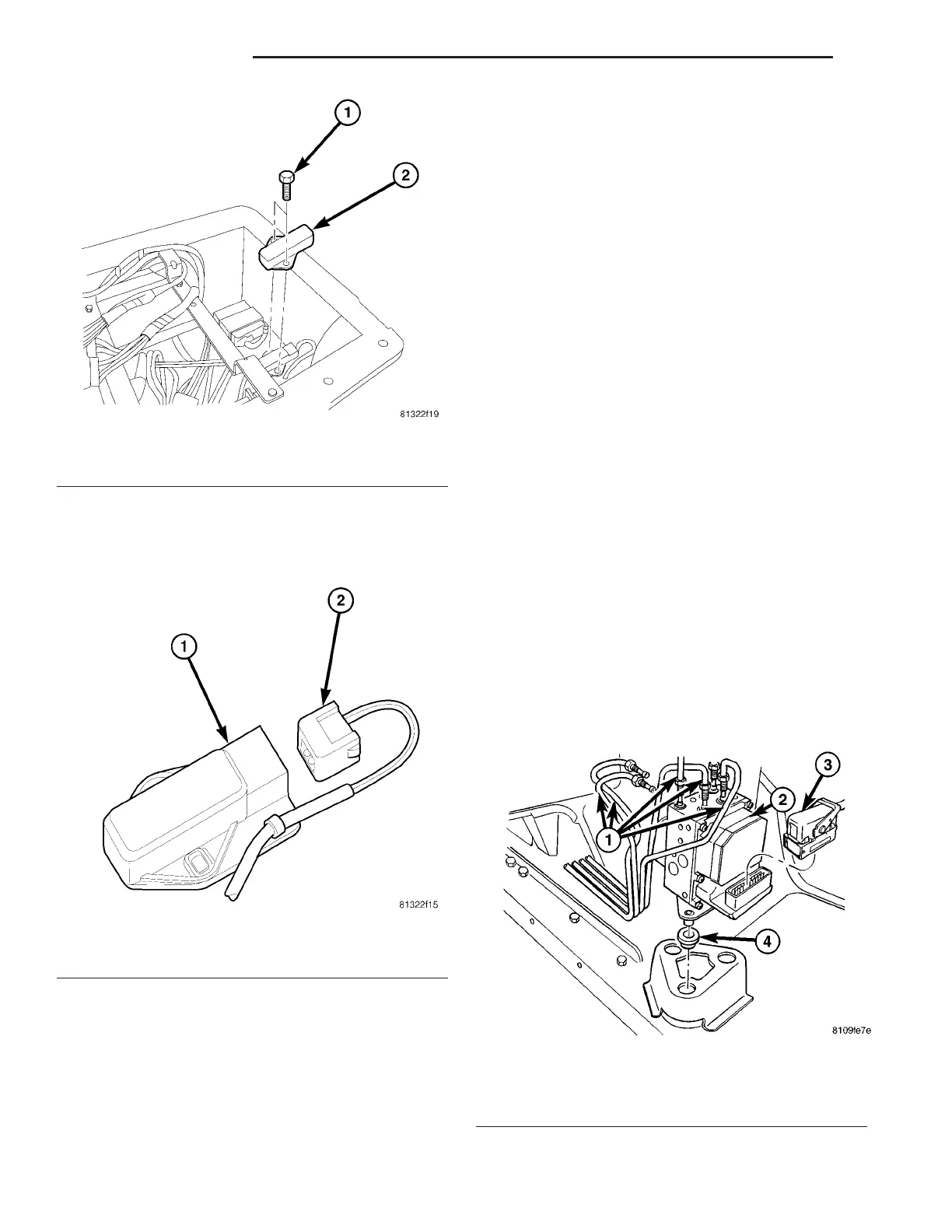 1
2
81322f19

2
1
81322f15

3
2
1
4
8109fe7e