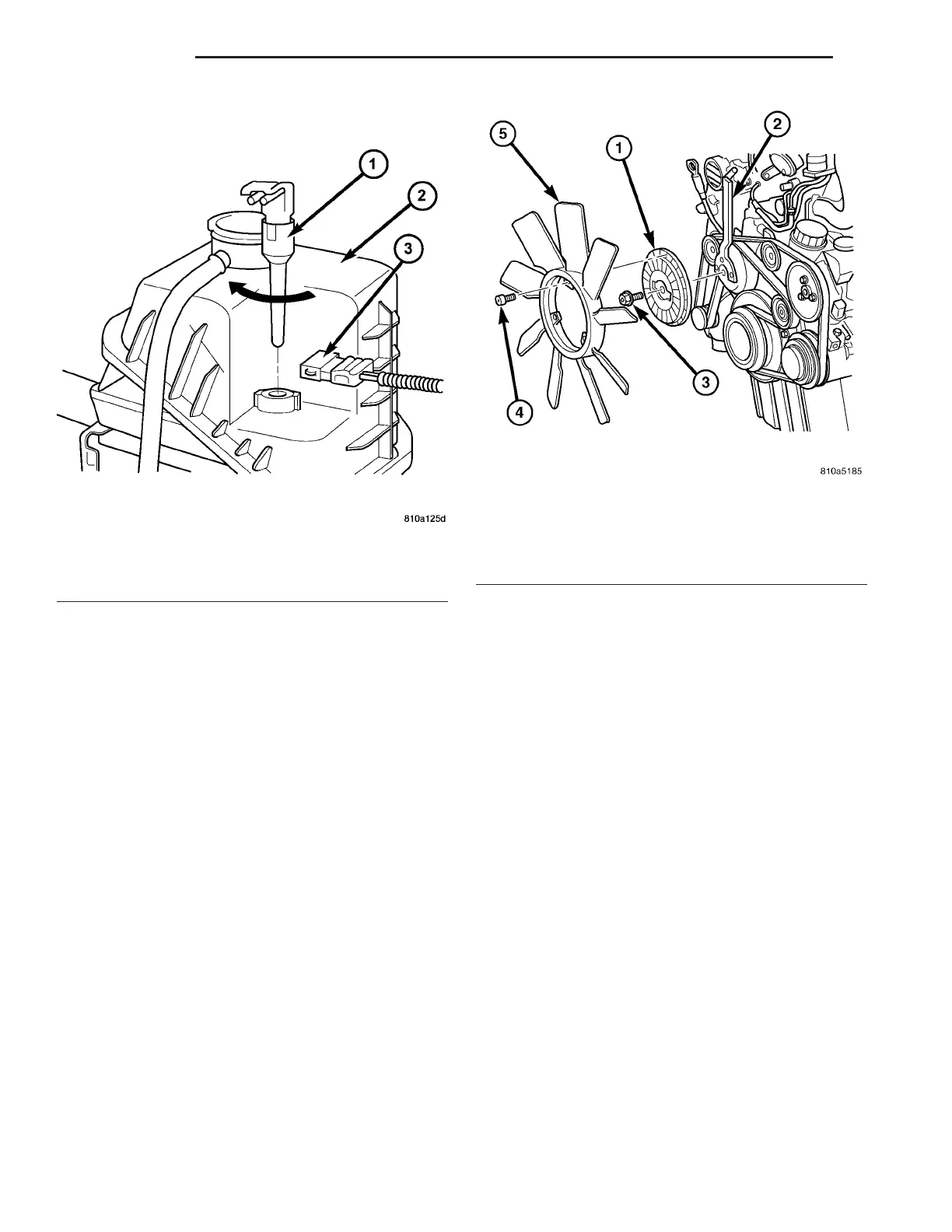 1

2

3

810a125d

5

1

2

3

4

810a5185