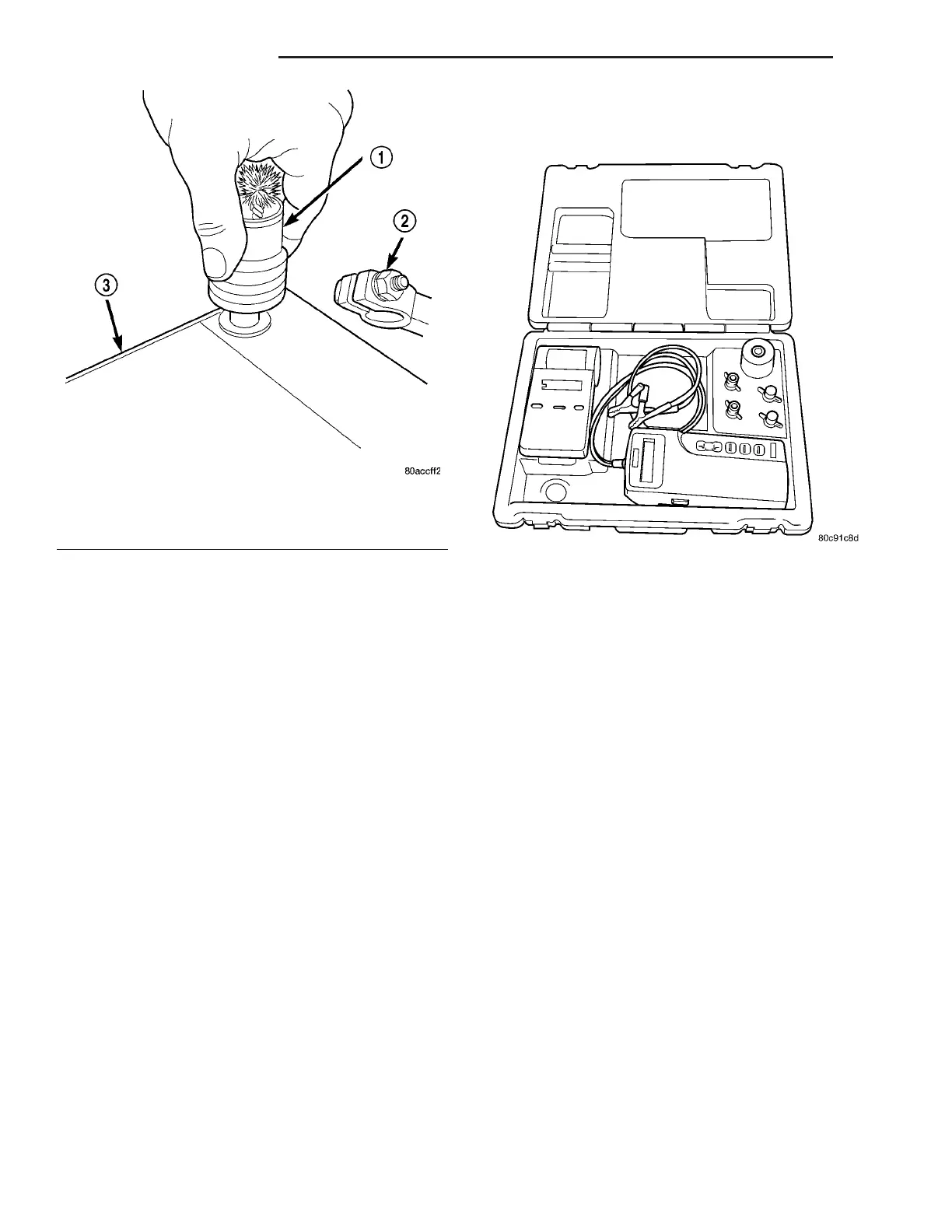 1

2

3

80accff2

80c91c8d