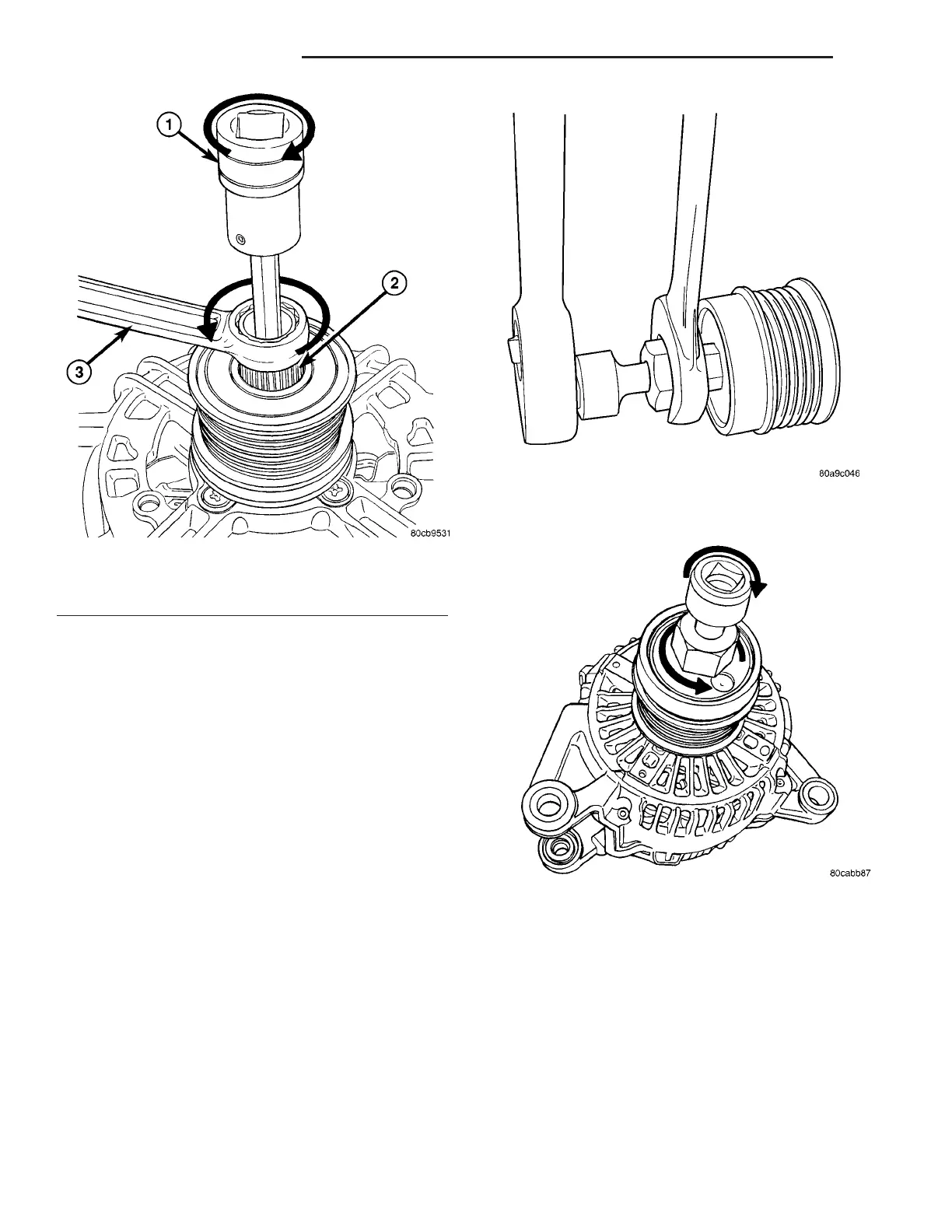 1

2

3

80cb9531

80a9c046

80cabb87