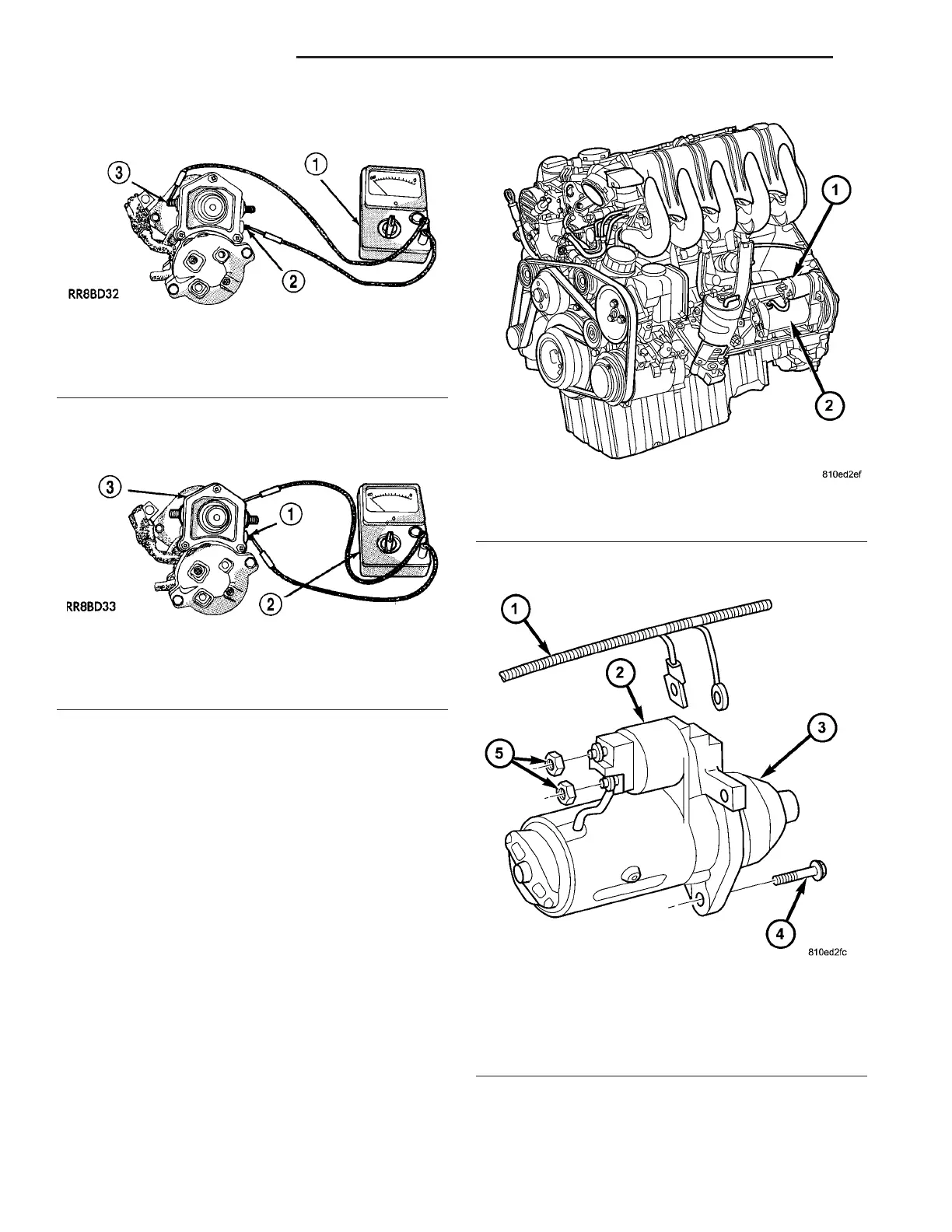 3

1

2

RR8BD32

3

1

2

RR8BD33

1

2

810ed2ef

1

2

3

5

4

810ed2fc