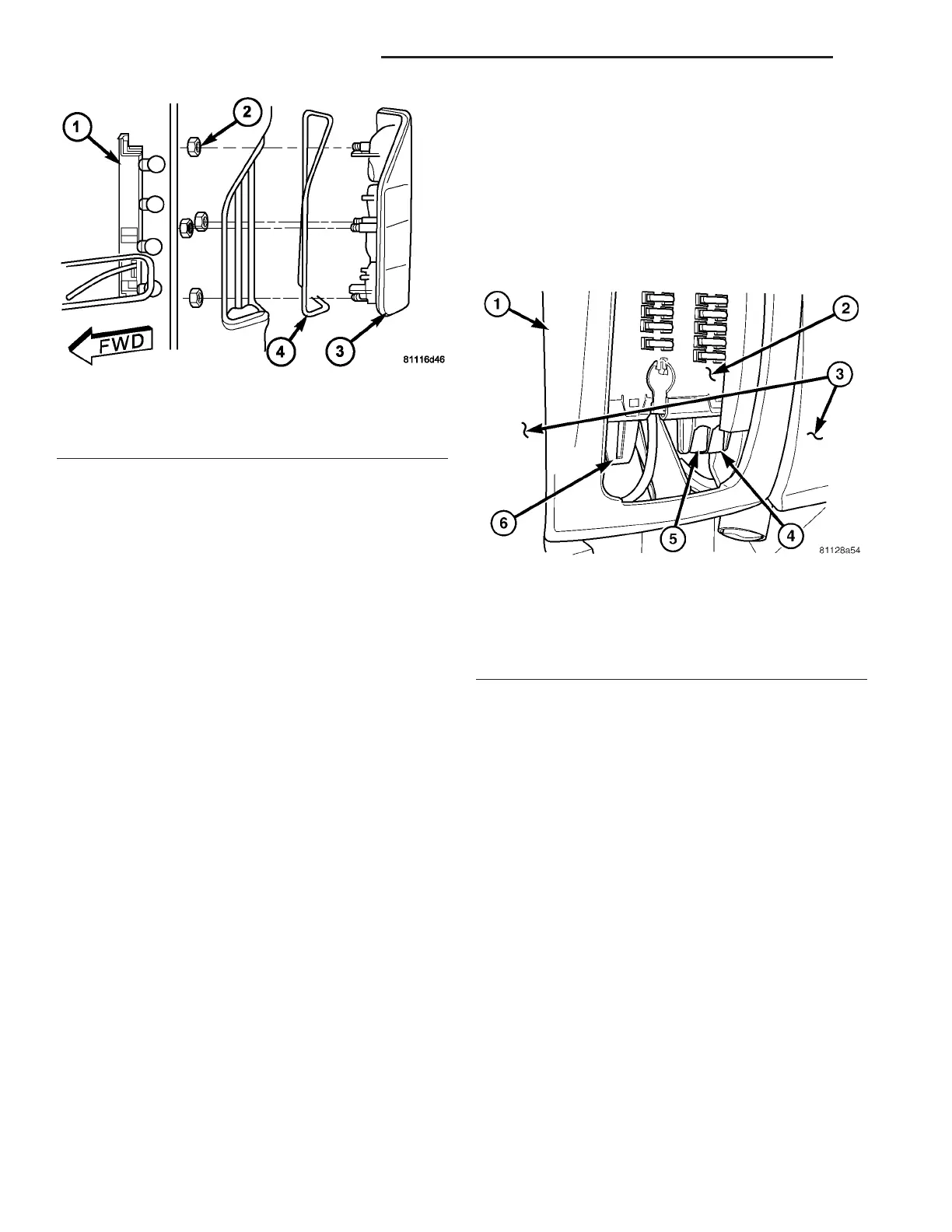 1
2
FWD
4
3
81116d46

1
2
3
6
5
4
81128a54