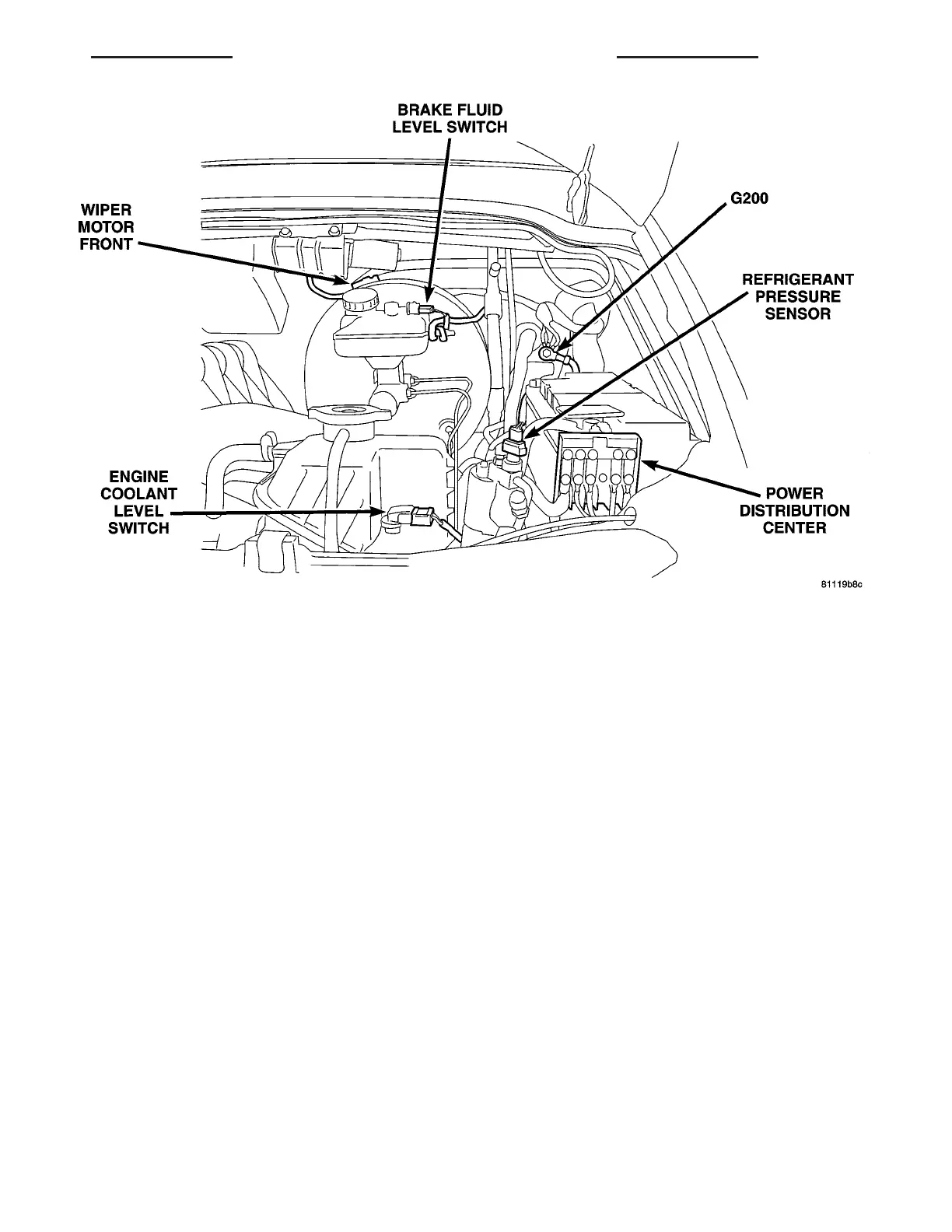 BRAKE FLUID LEVEL SWITCH

WIPER MOTOR FRONT

G200

REFRIGERANT PRESSURE SENSOR

ENGINE COOLANT LEVEL SWITCH

POWER DISTRIBUTION CENTER

81119b8c