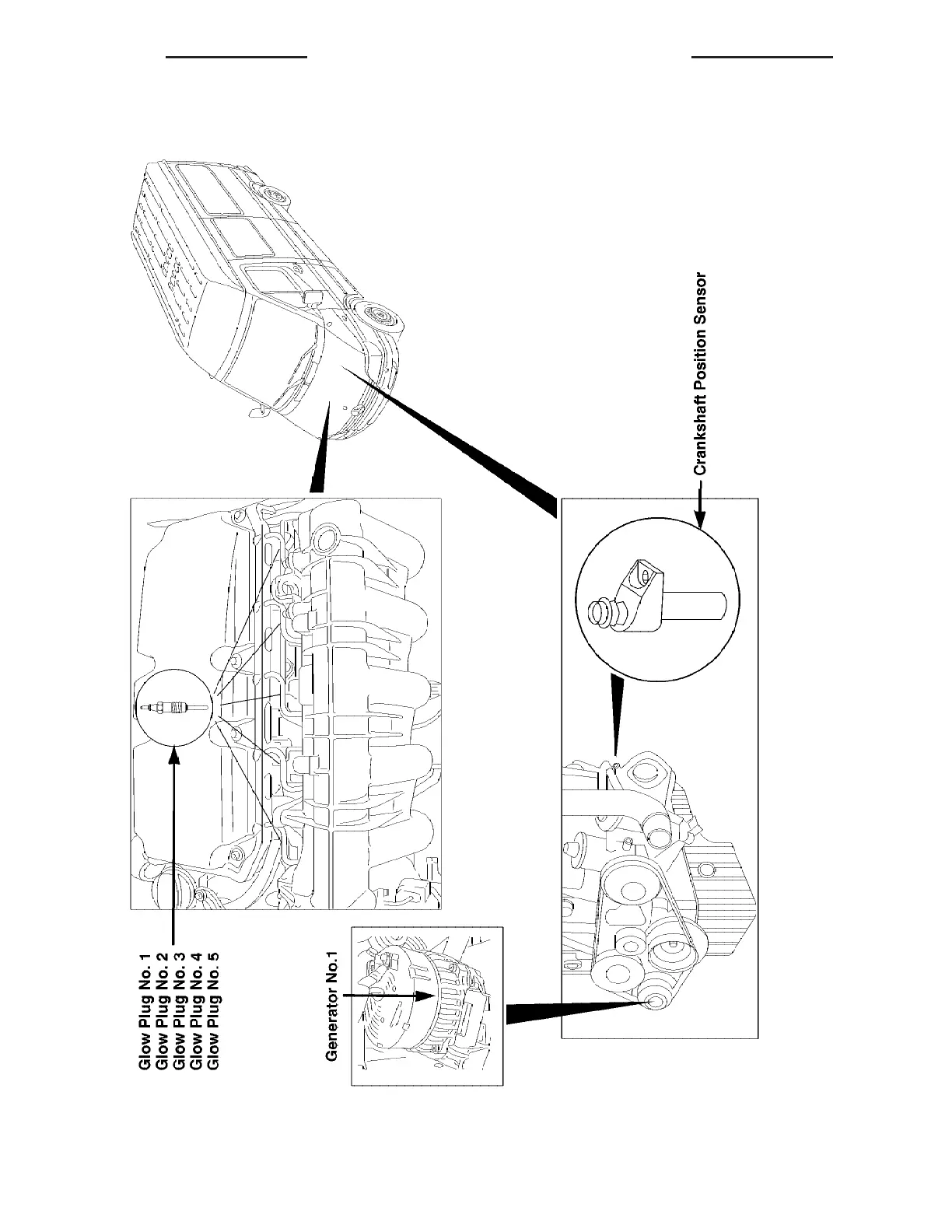 Glow Plug No. 1
Glow Plug No. 2
Glow Plug No. 3
Glow Plug No. 4
Glow Plug No. 5

Generator No.1

Crankshaft Position Sensor