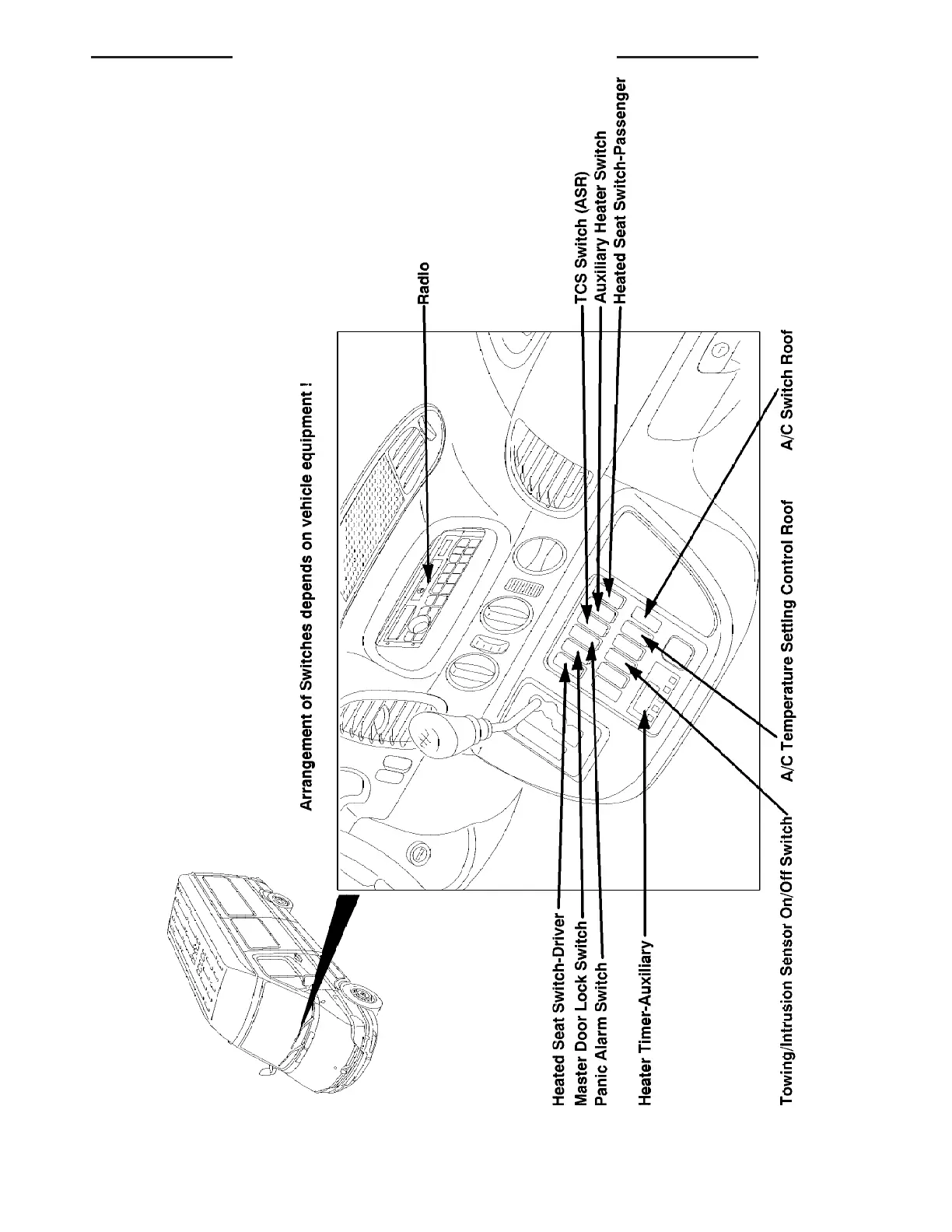 Arrangement of Switches depends on vehicle equipment !

Radio

TCS Switch (ASR)
Auxiliary Heater Switch
Heated Seat Switch-Passenger

Heated Seat Switch-Driver
Master Door Lock Switch
Panic Alarm Switch

Heater Timer-Auxiliary

Towing/Intrusion Sensor On/Off Switch

A/C Temperature Setting Control Roof

A/C Switch Roof