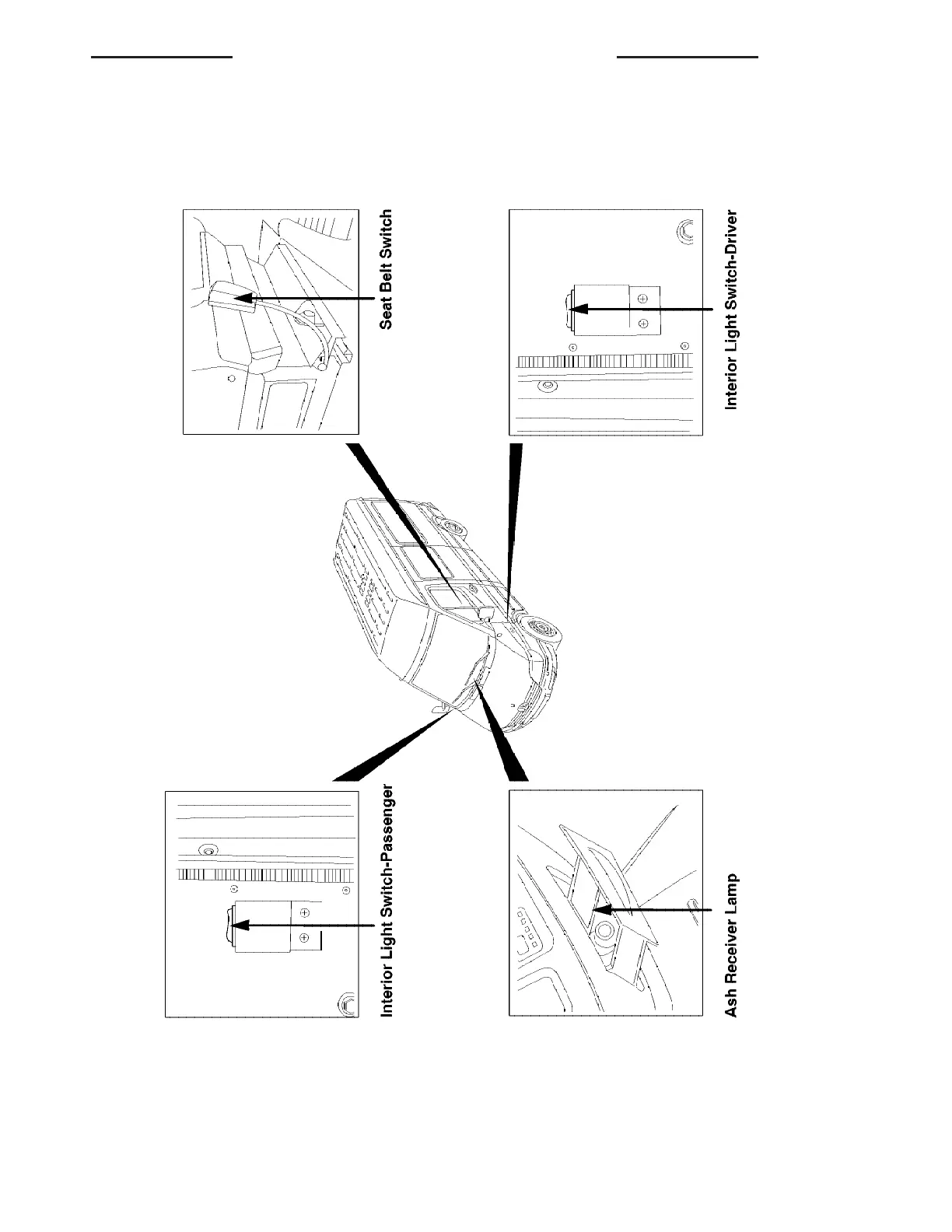 Seat Belt Switch

Interior Light Switch-Driver

Interior Light Switch-Passenger

Ash Receiver Lamp