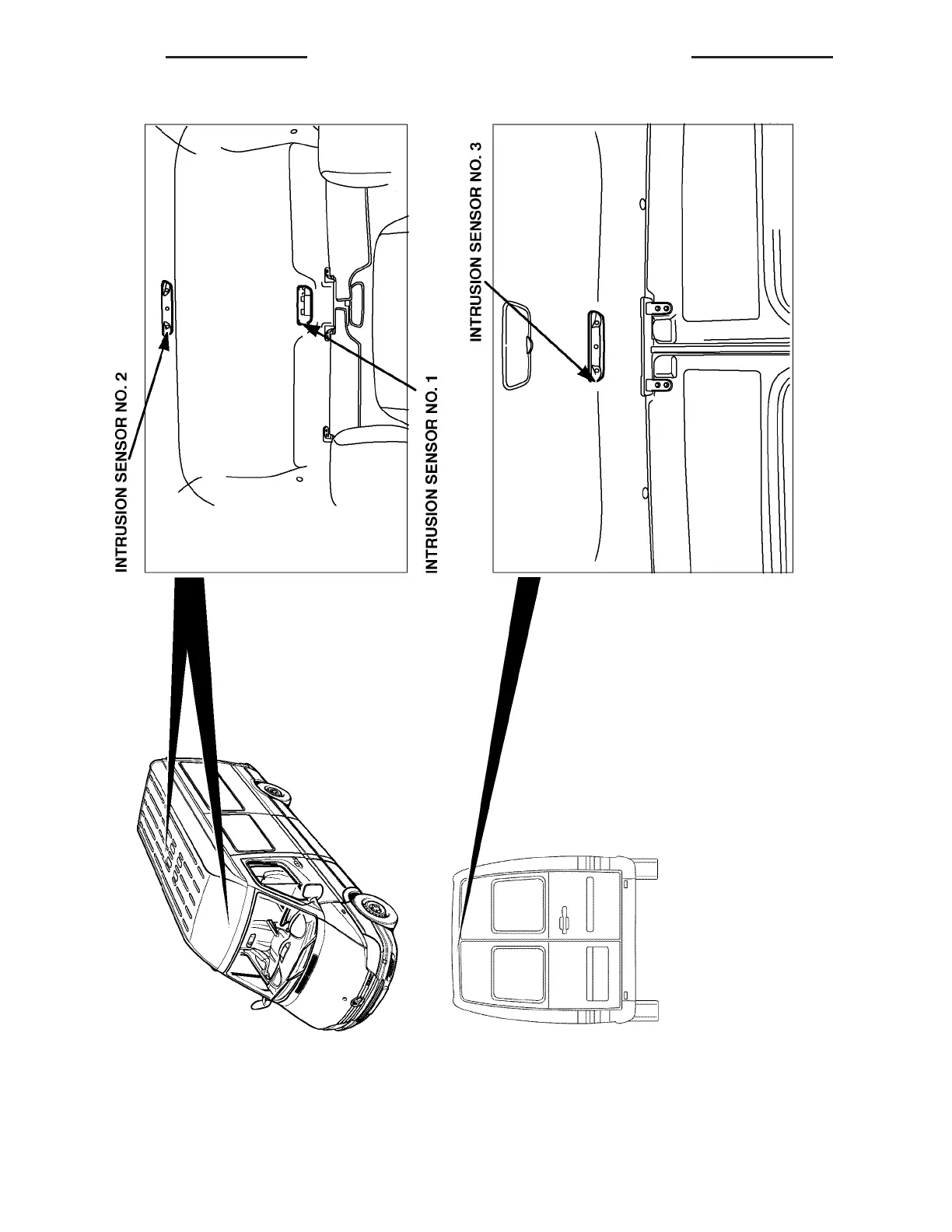 INTRUSION SENSOR NO. 2

INTRUSION SENSOR NO. 1

INTRUSION SENSOR NO. 3