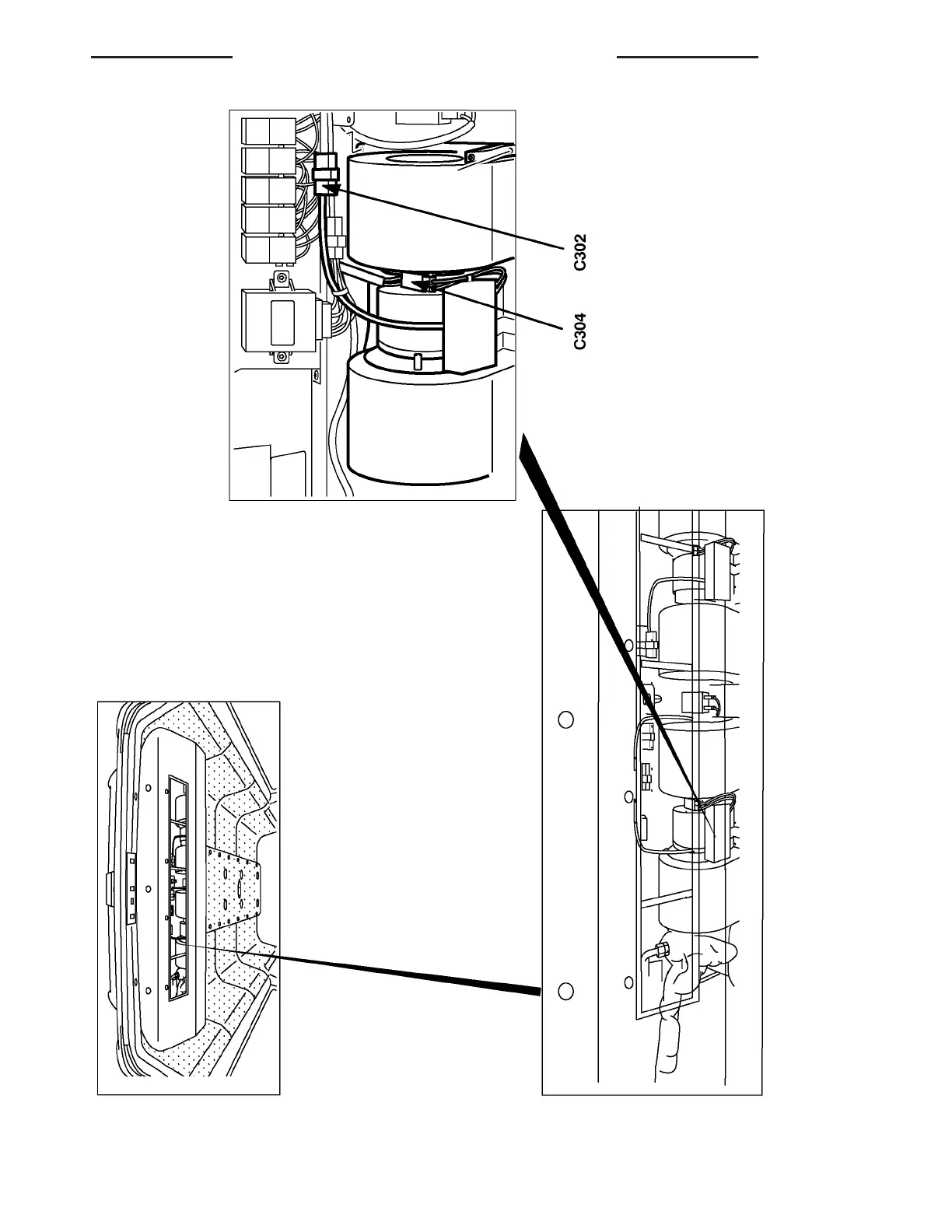 C302

C304