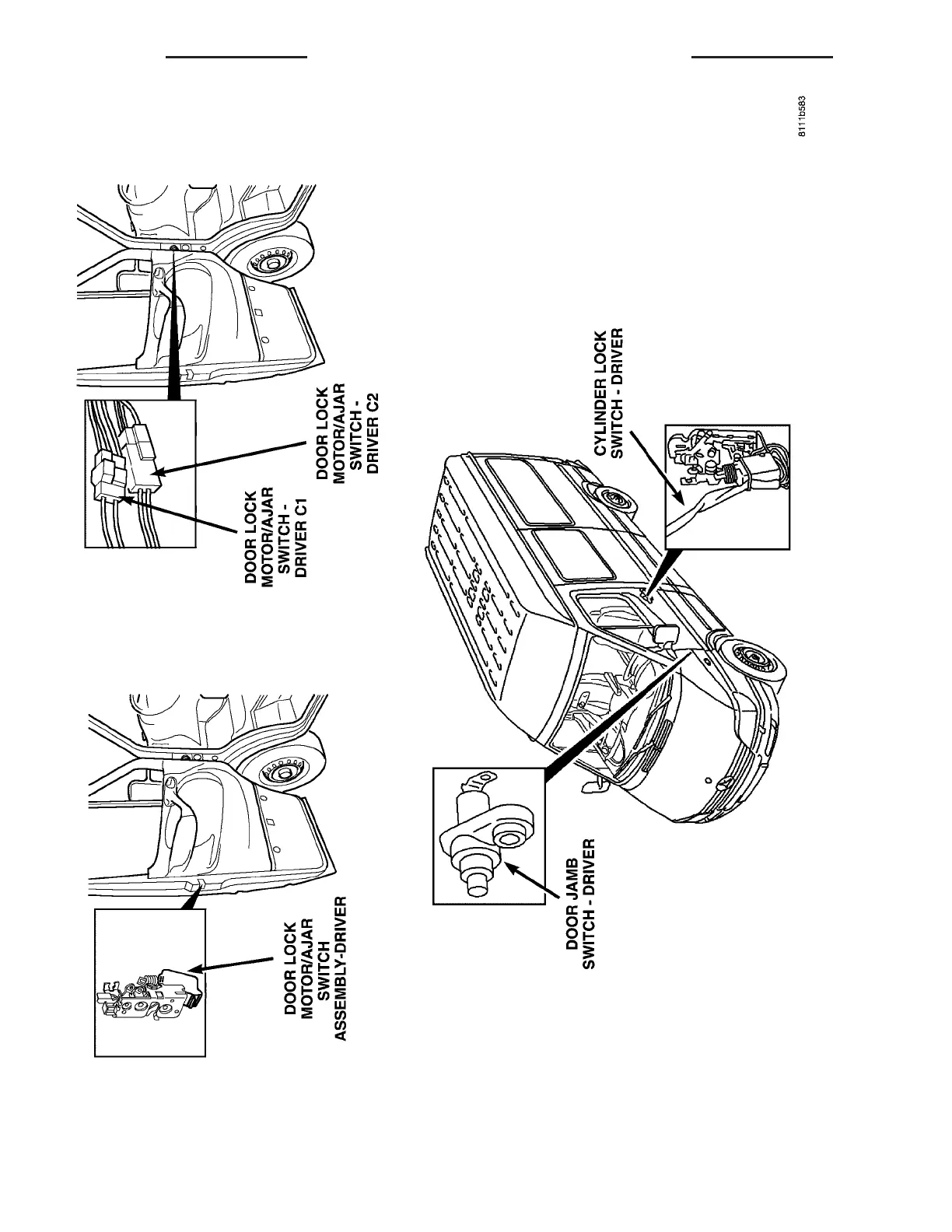 DOOR LOCK MOTOR/AJAR SWITCH ASSEMBLY-DRIVER

DOOR LOCK MOTOR/AJAR SWITCH - DRIVER C1

DOOR LOCK MOTOR/AJAR SWITCH - DRIVER C2

DOOR JAMB SWITCH - DRIVER

CYLINDER LOCK SWITCH - DRIVER

8111b583