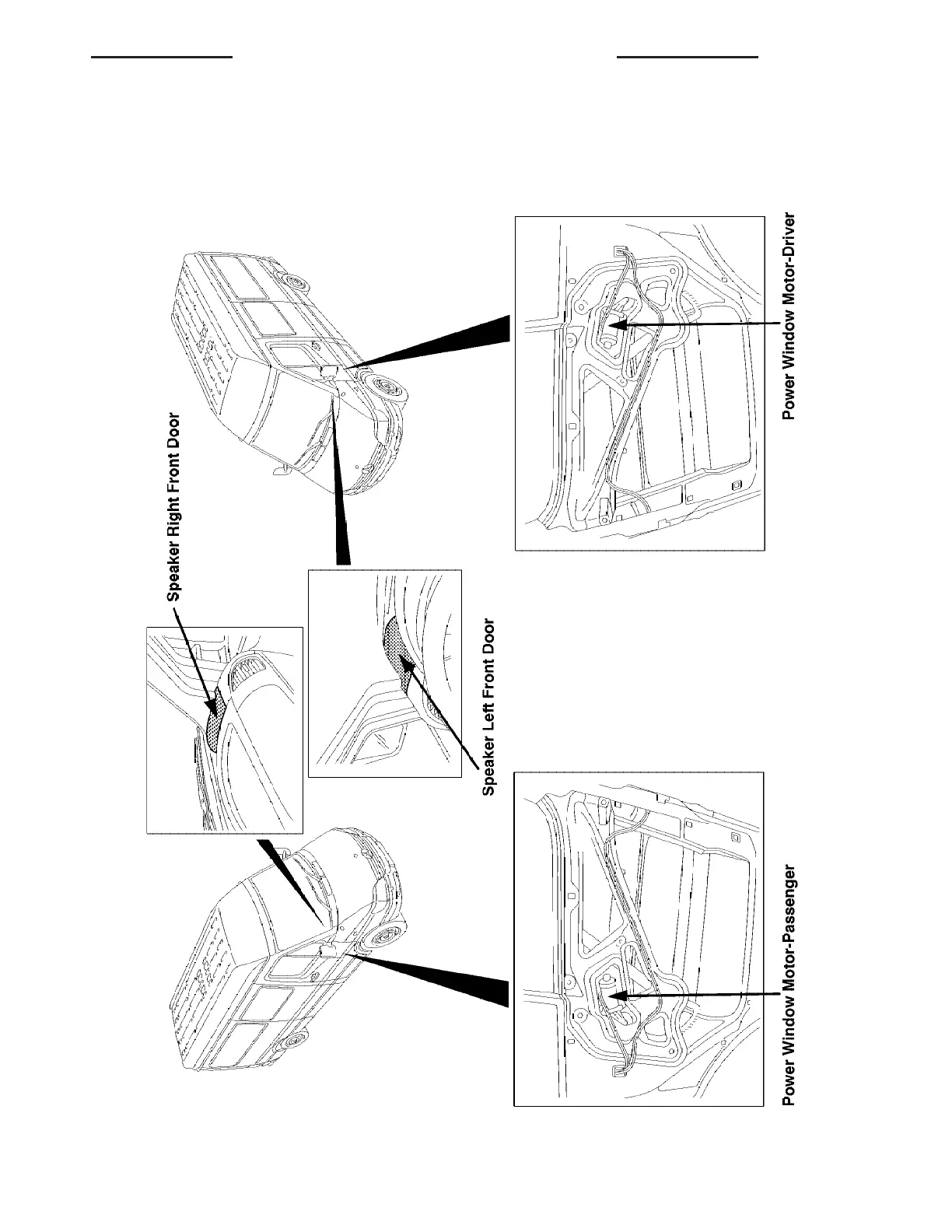 Speaker Right Front Door

Speaker Left Front Door

Power Window Motor-Passenger

Power Window Motor-Driver