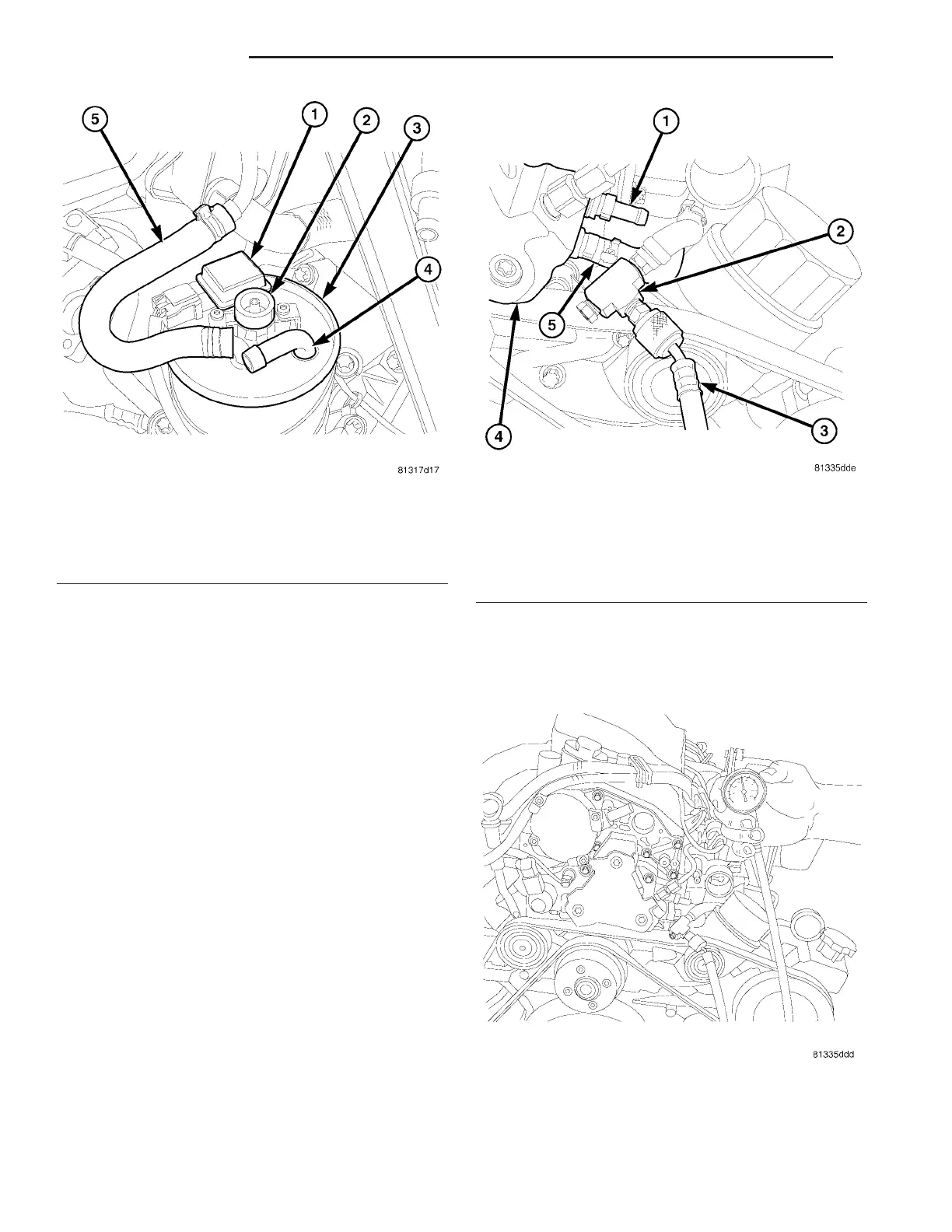 5
1
2
3
4
81317d17

1
2
5
4
3
81335dde

81335ddd