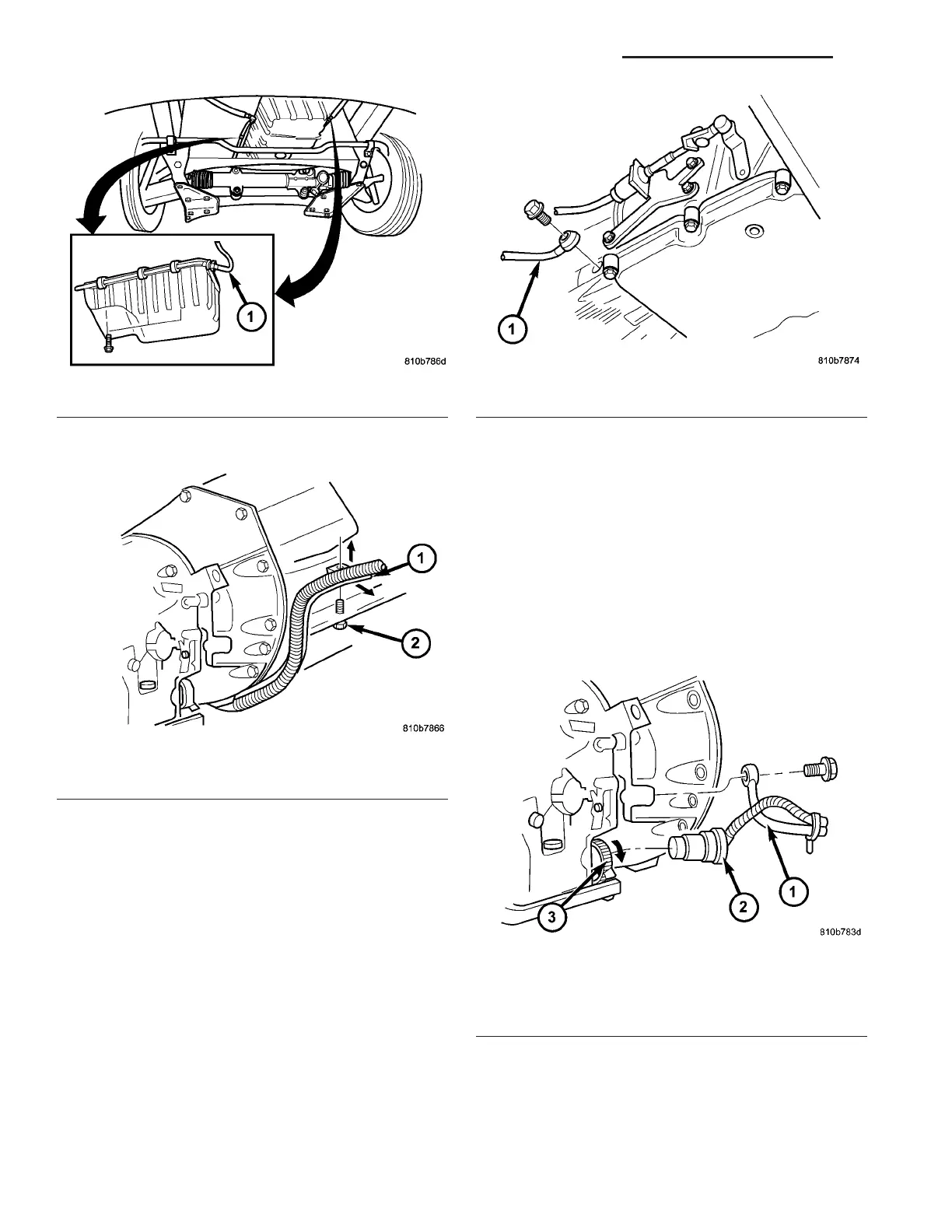 1

810b786d

1

810b7874

1

2

810b7866

1

2

3

810b783d