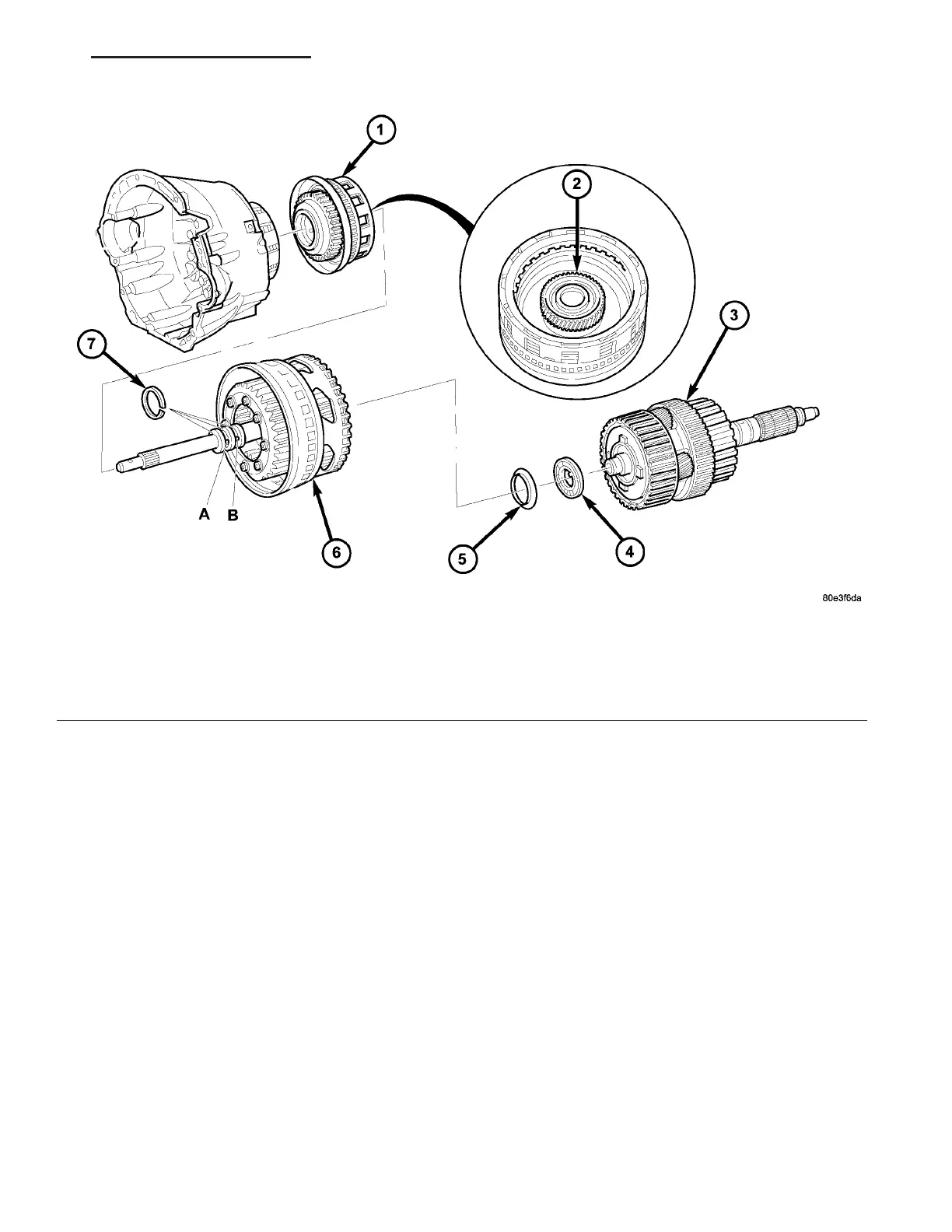 1

2

3

7

A B

6

5

4

80e3f6da