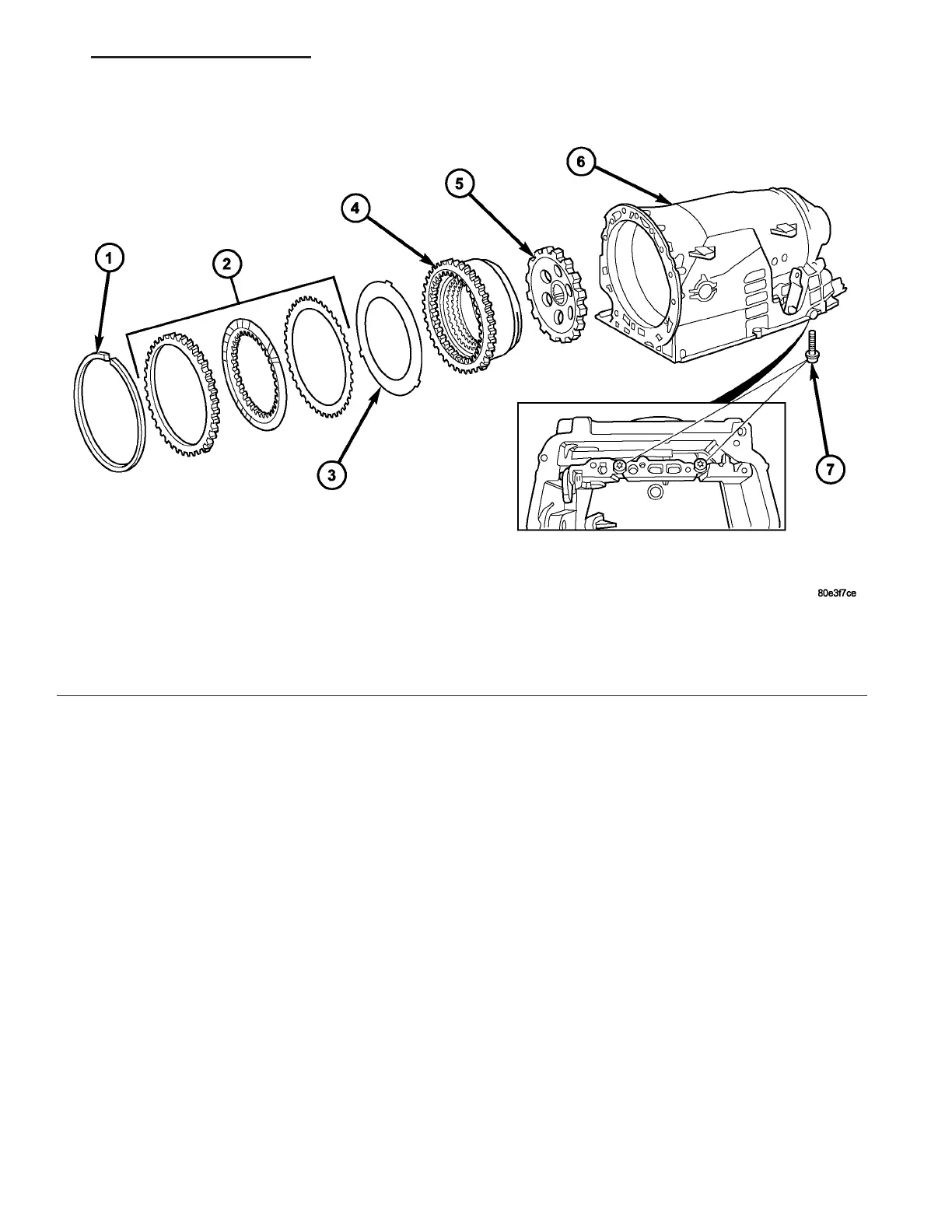 1

2

3

4

5

6

7

80e3f7ce