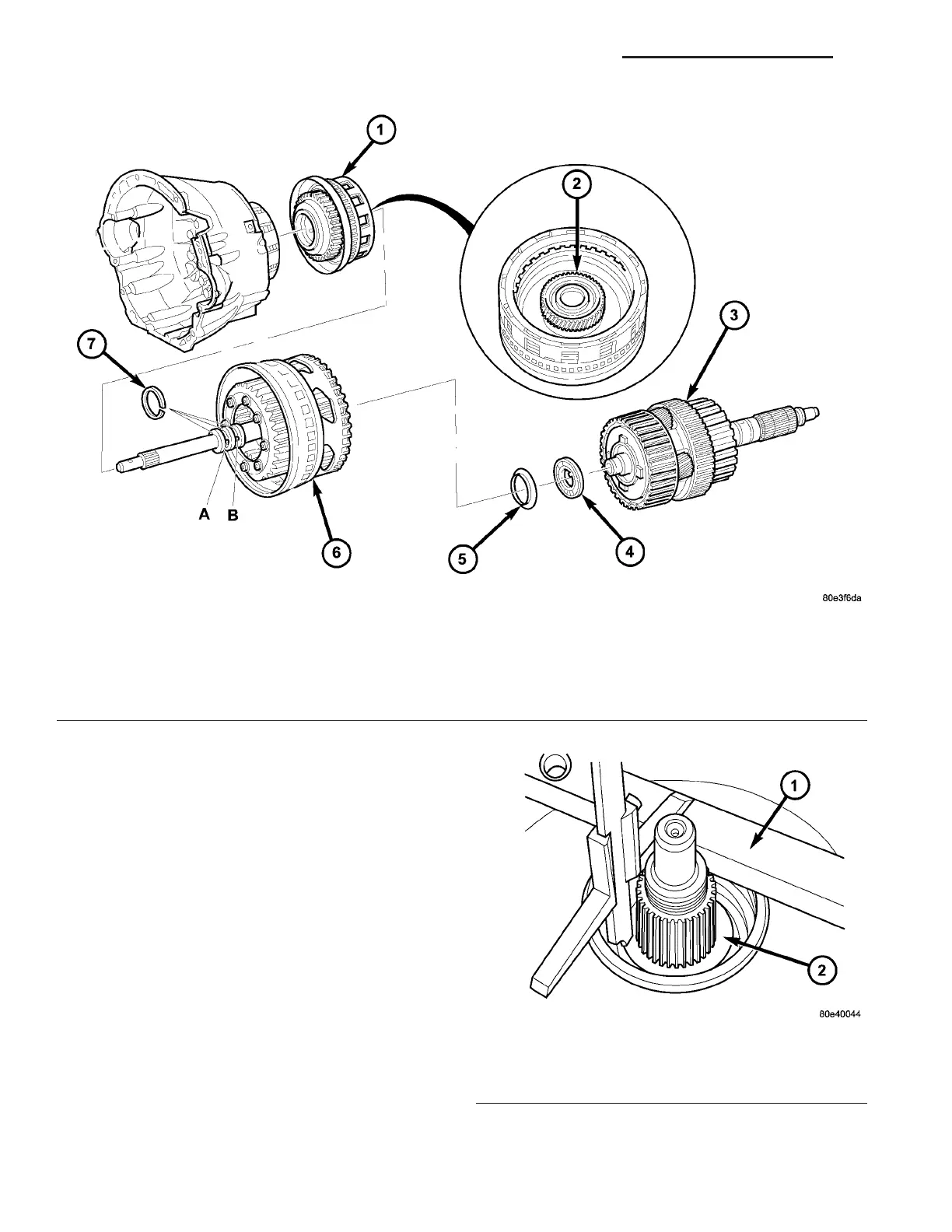 1
2
3
7
A B
6
5
4
80e3f6da

1
2
80e40044