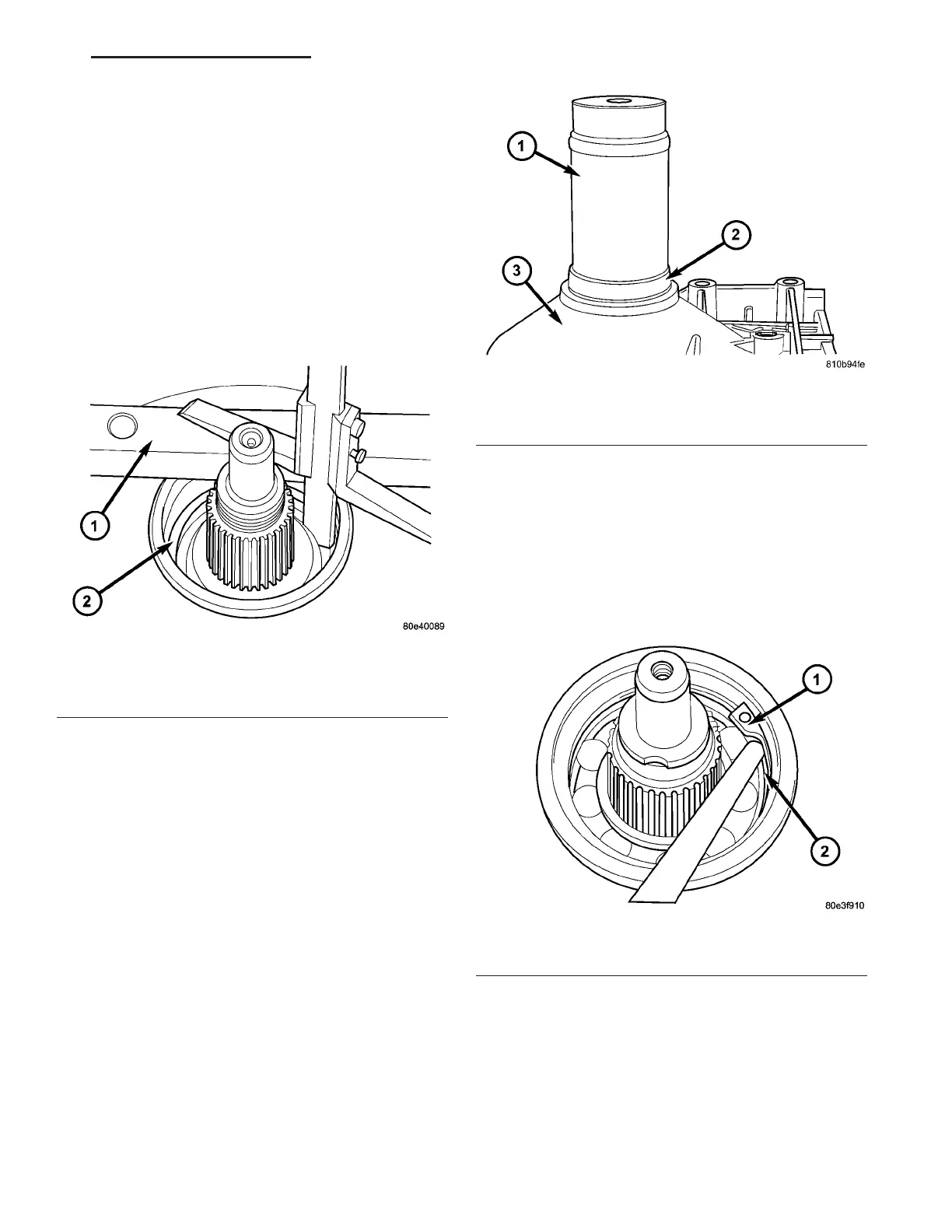 1

2

80e40089

1

2

3

810b94fe

1

2

80e3f910