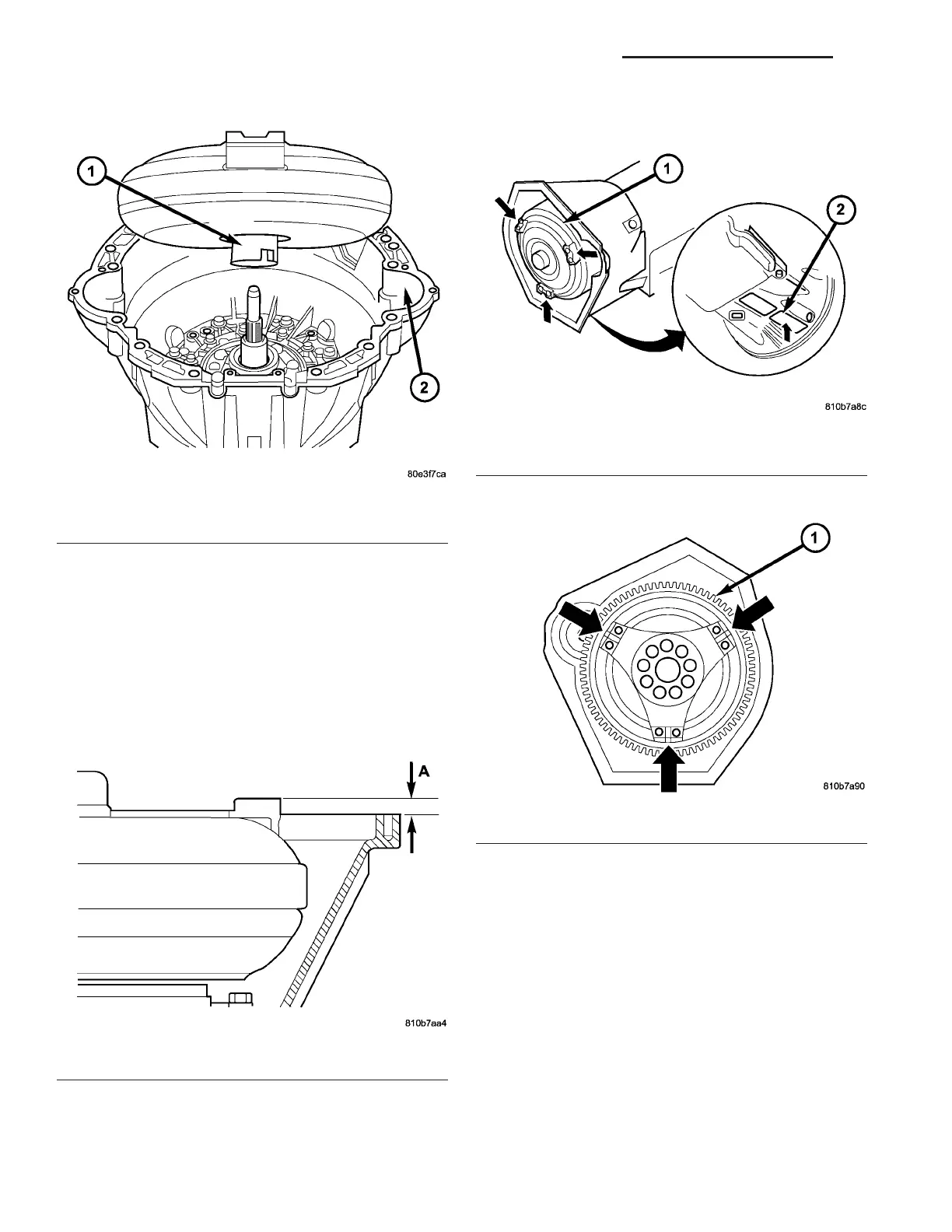 1

2

80e3f7ca

A

810b7aa4

1

2

810b7a8c

1

810b7a90