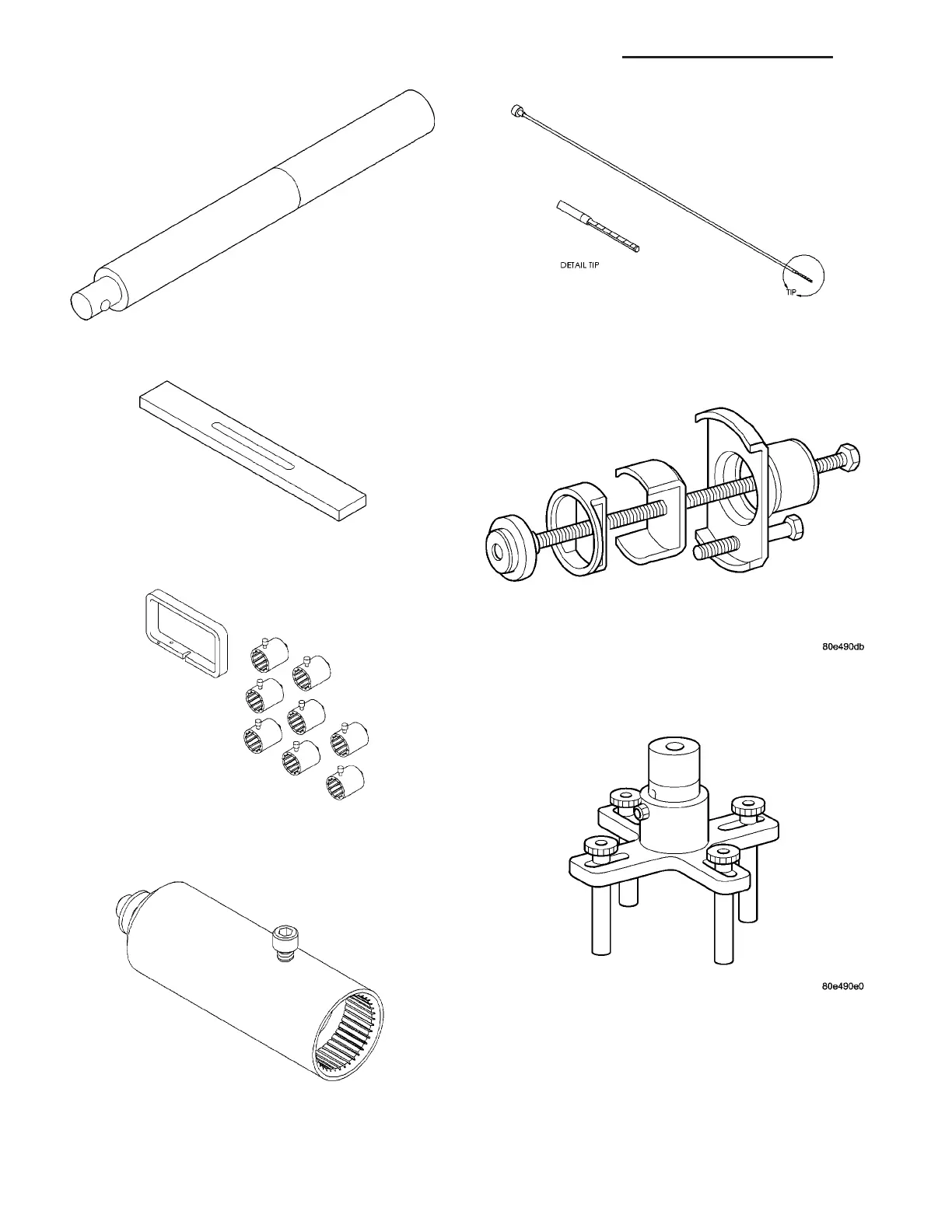 DETAIL TIP

TIP

80e490db

80e490e0