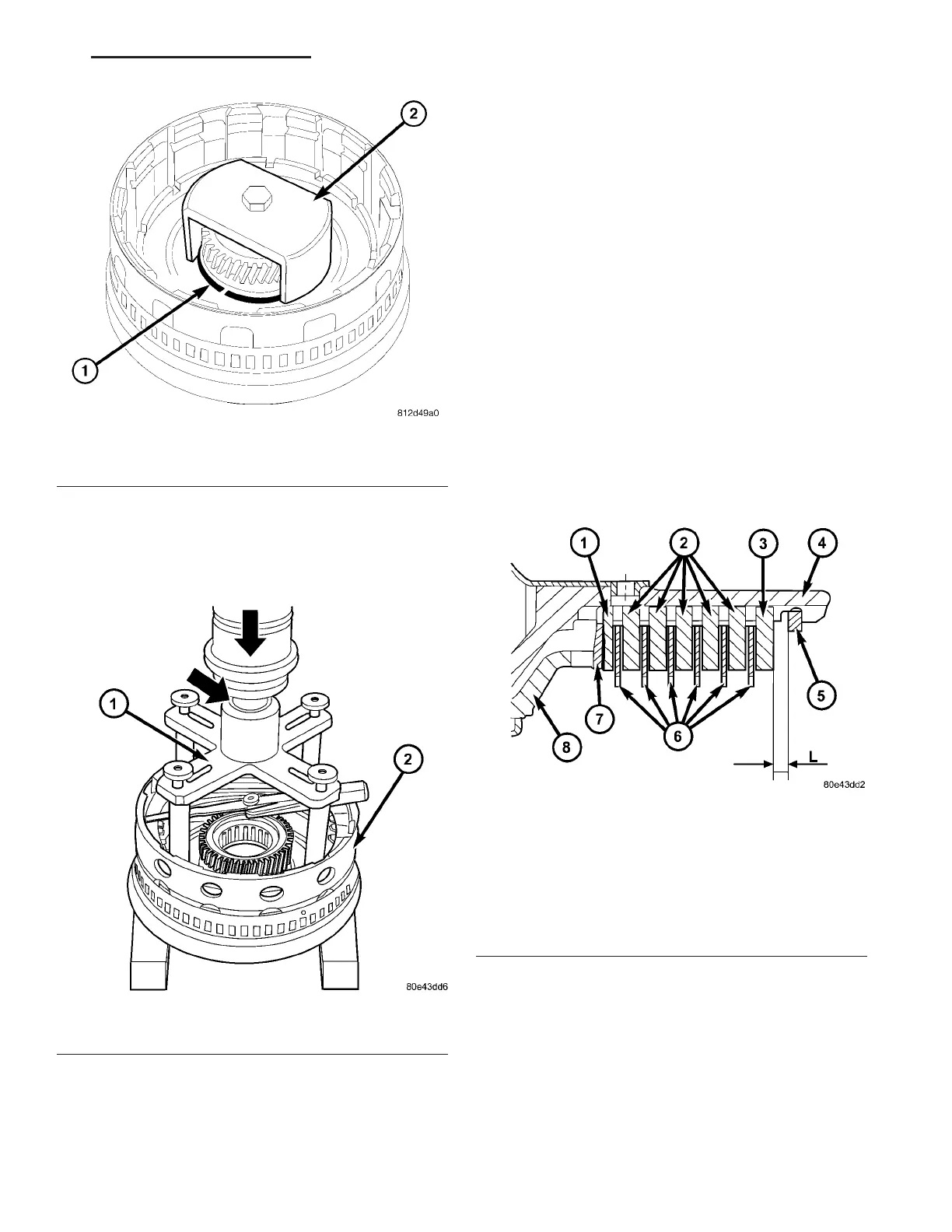 2

1

812d49a0

1

2

80e43dd6

1 2 3 4

5

7

8

6

L

80e43dd2