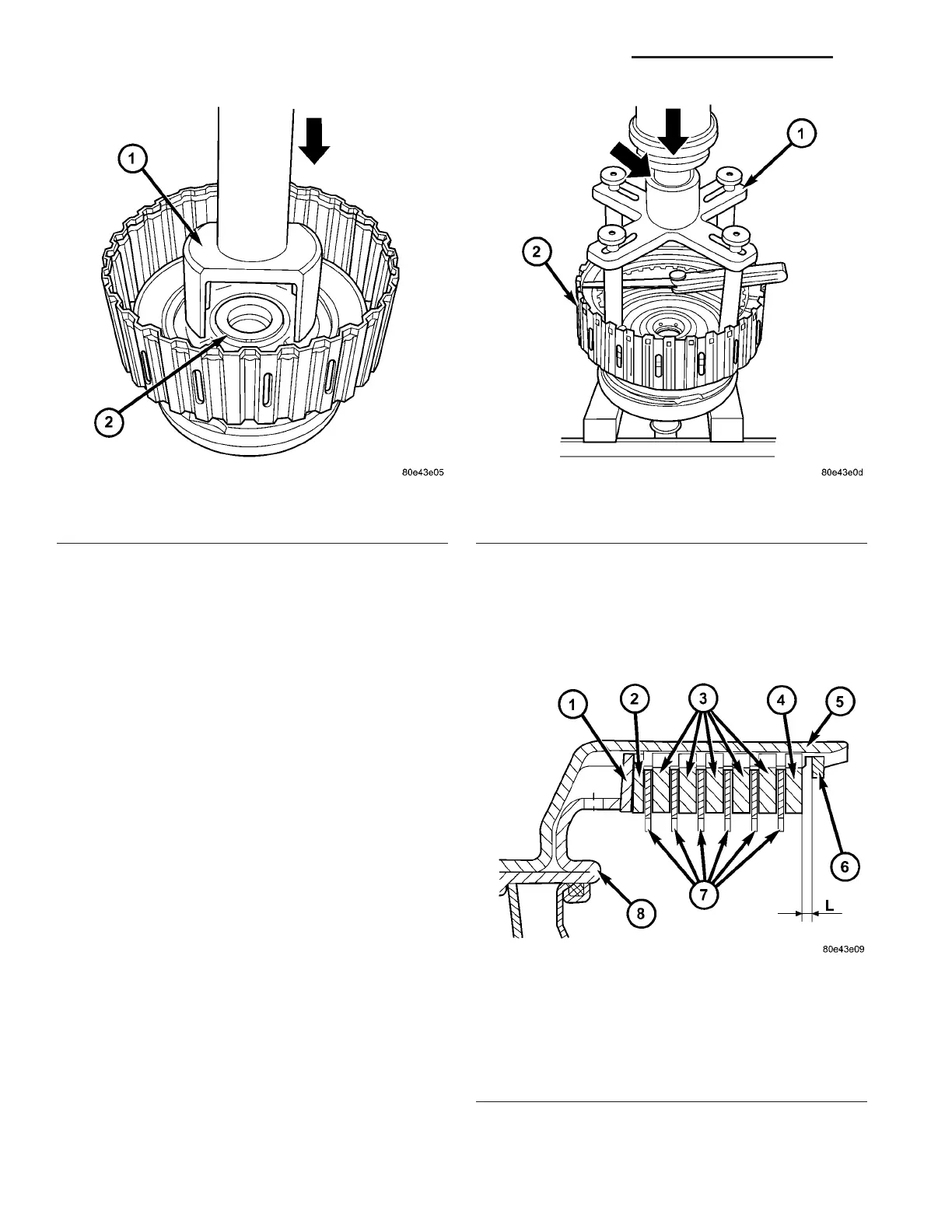 1

2

80e43e05

1

2

80e43e0d

1 2 3 4 5

6

7

8

L

80e43e09