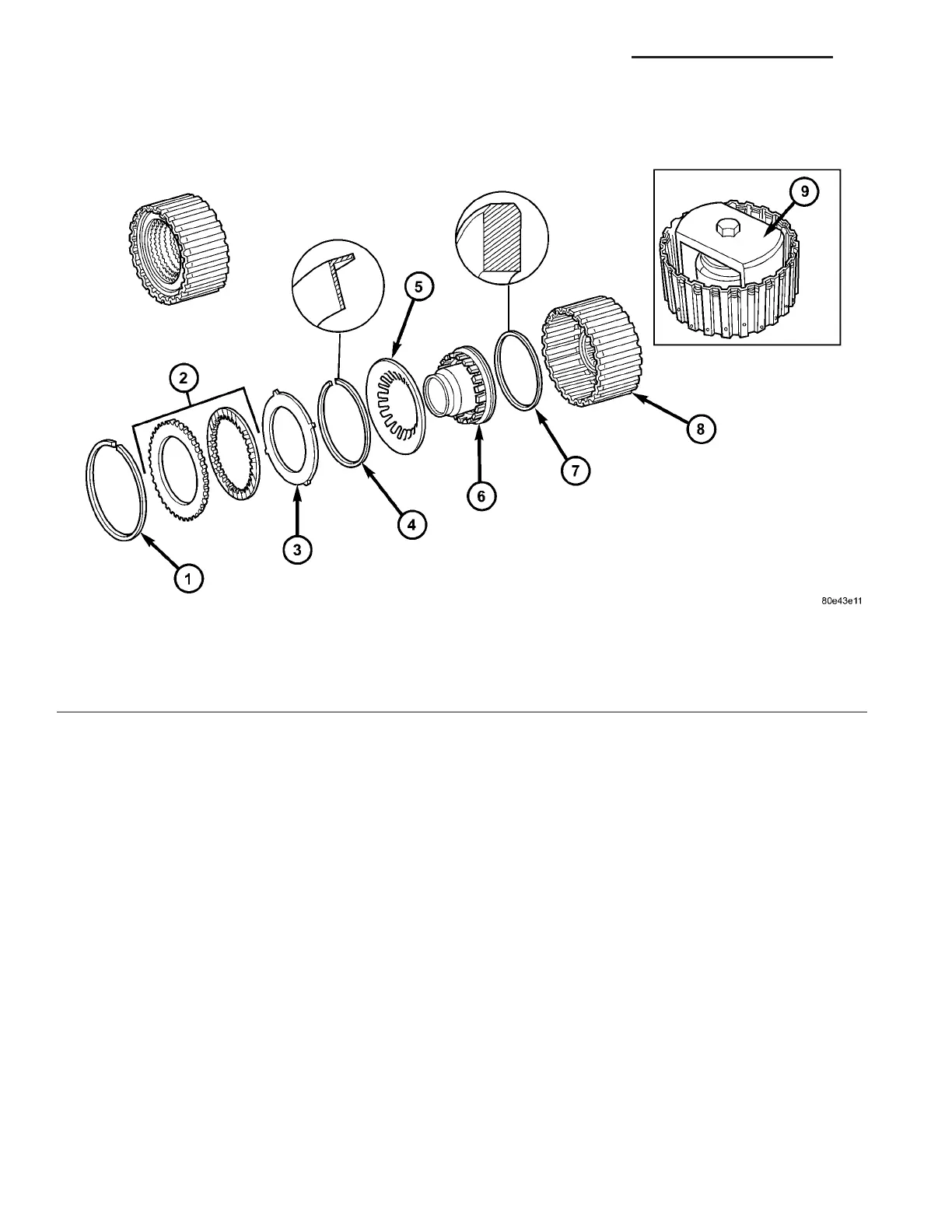 9

5

2

8

7

6

4

3

1

80e43e11