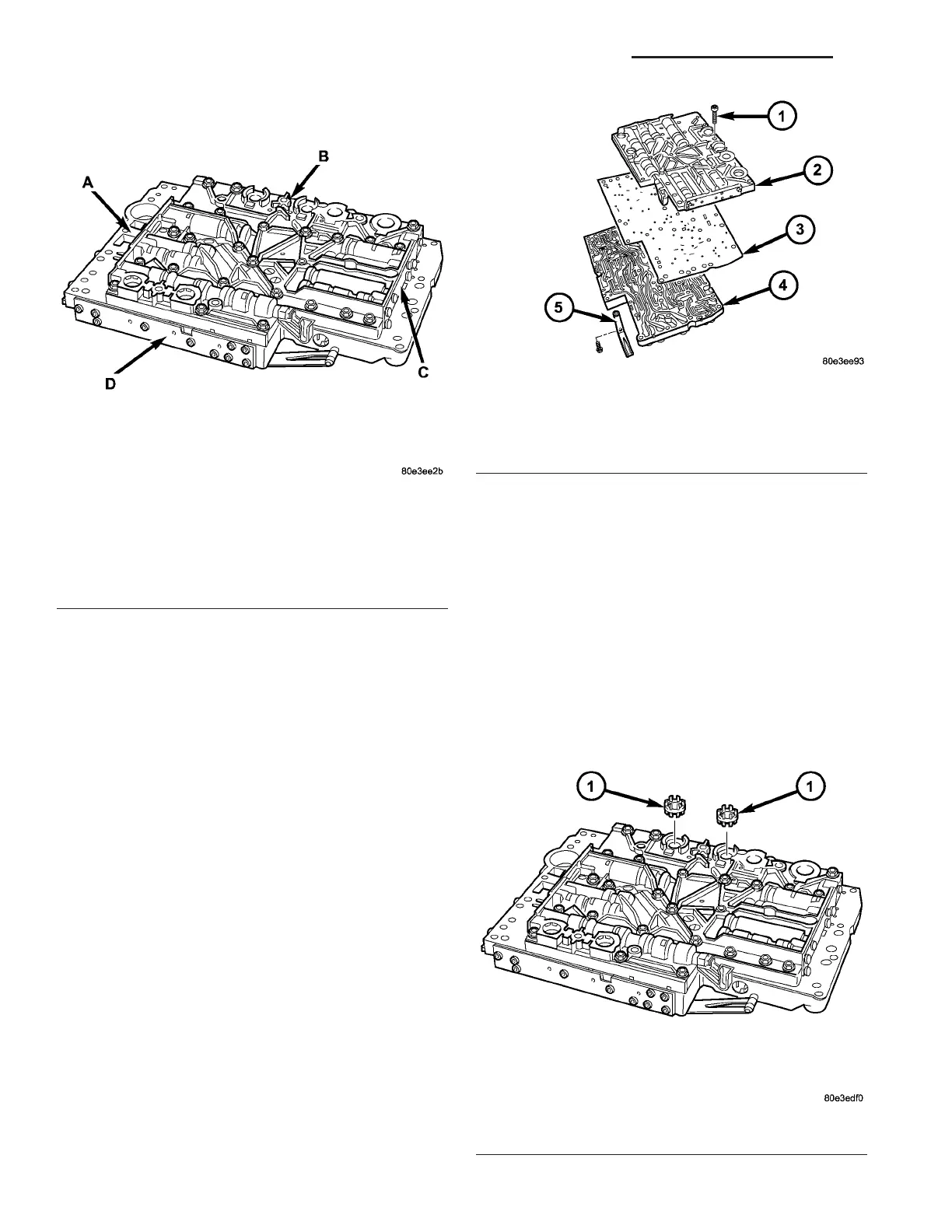 A

B

C

D

80e3ee2b

1

2

3

4

5

80e3ee93

1

1

80e3edf0