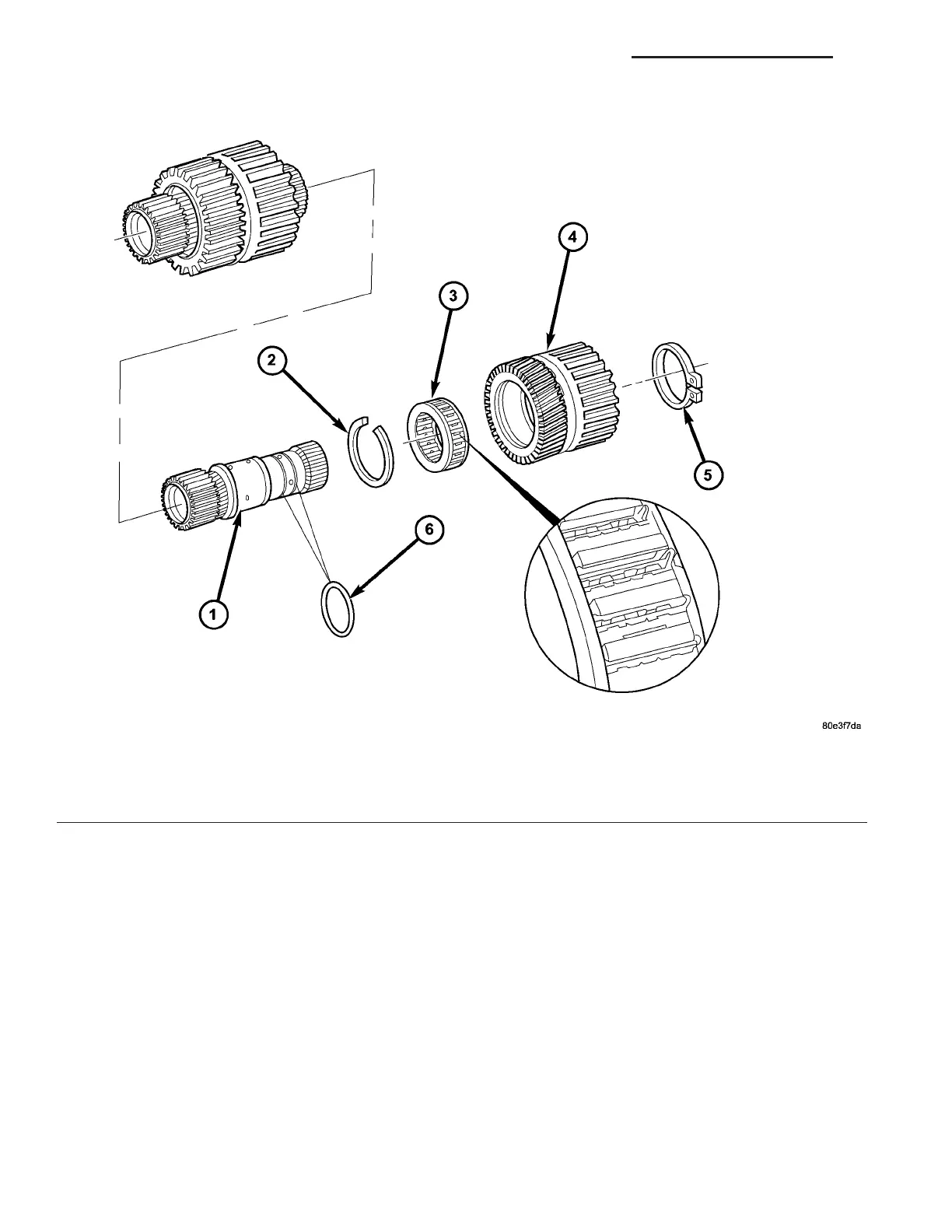 4

3

2

5

6

1

80e3f7da