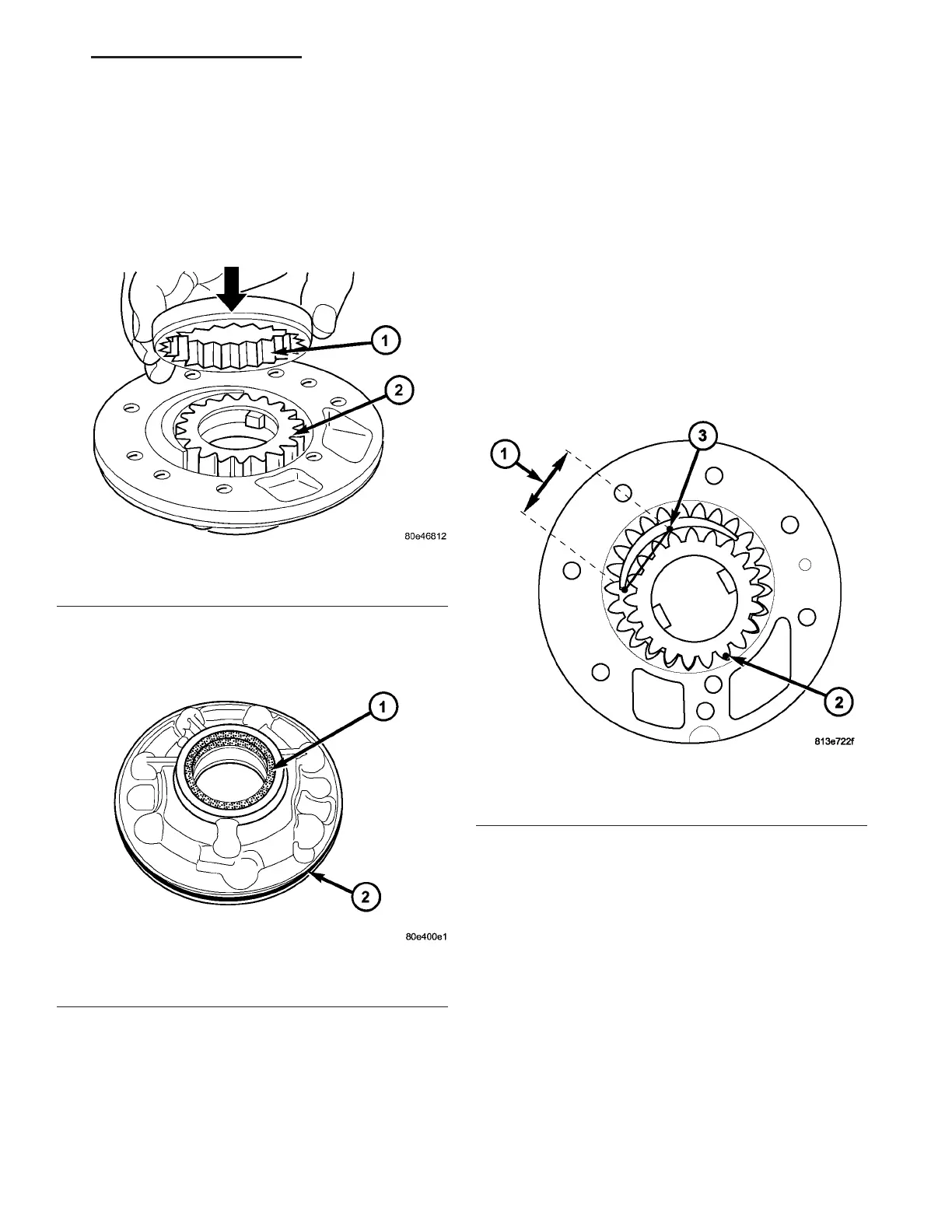 1

2

80e46812

1

2

80e400e1

1

3

2

813e722f