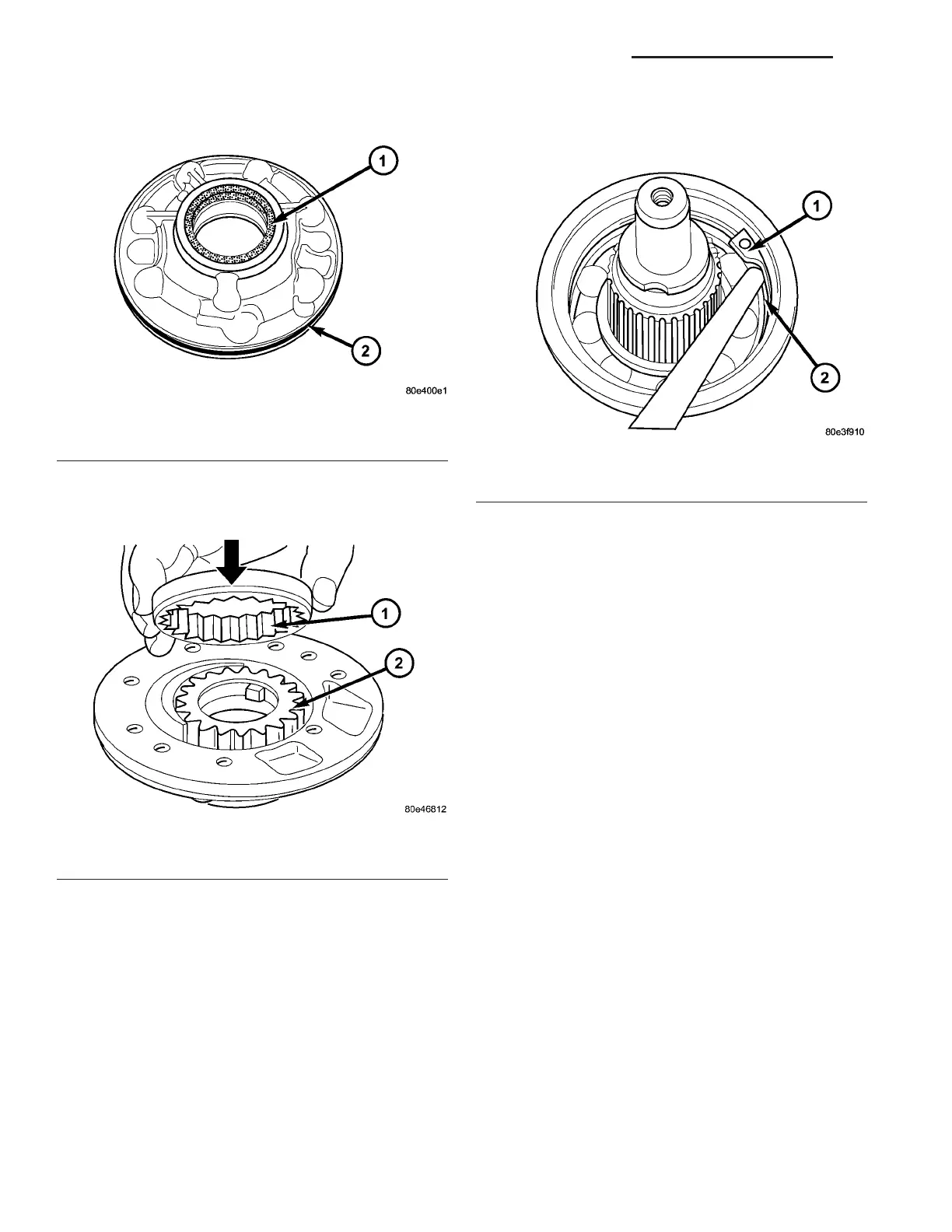 1

2

80e400e1

1

2

80e46812

1

2

80e3f910