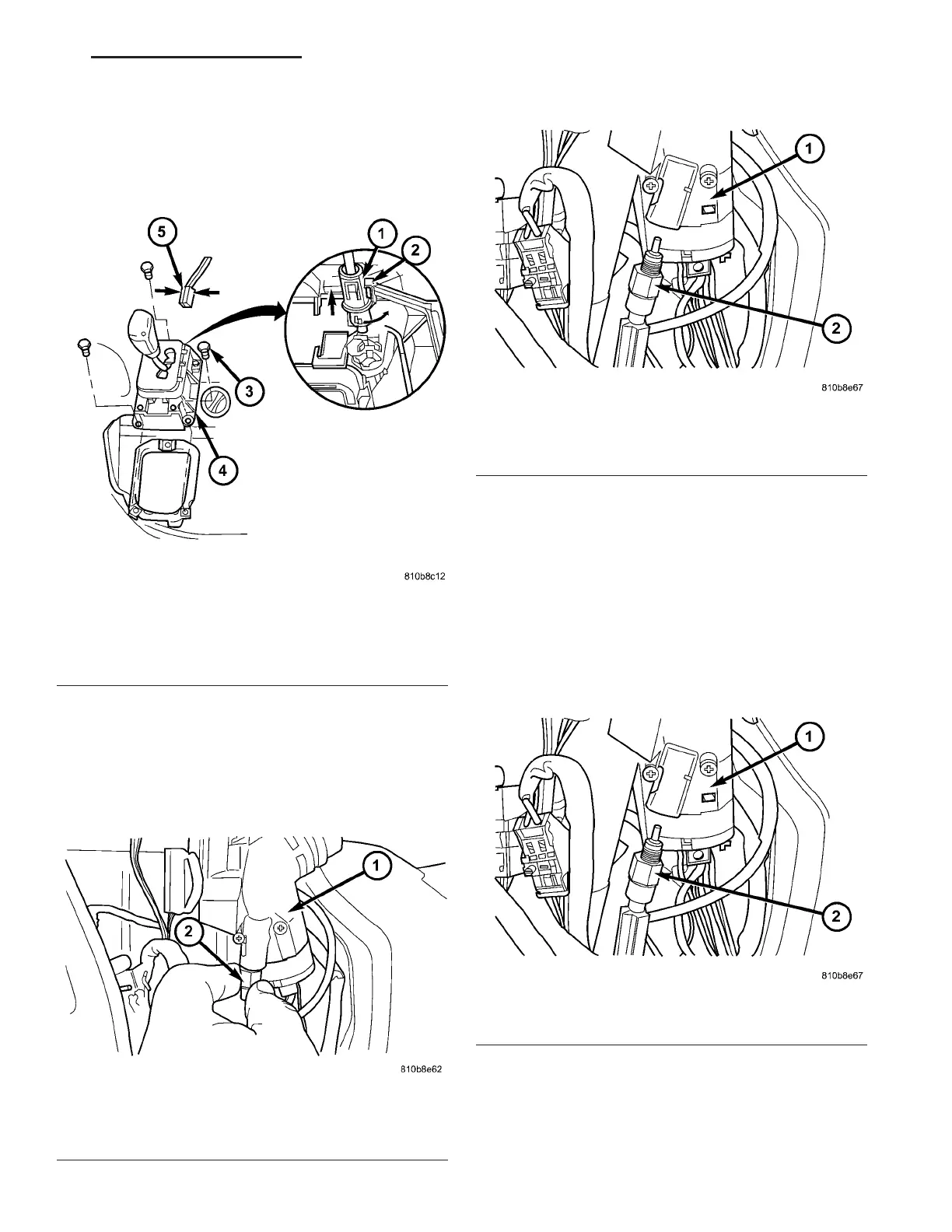 5

1

2

3

4

810b8c12

1

2

810b8e62

1

2

810b8e67

1

2

810b8e67