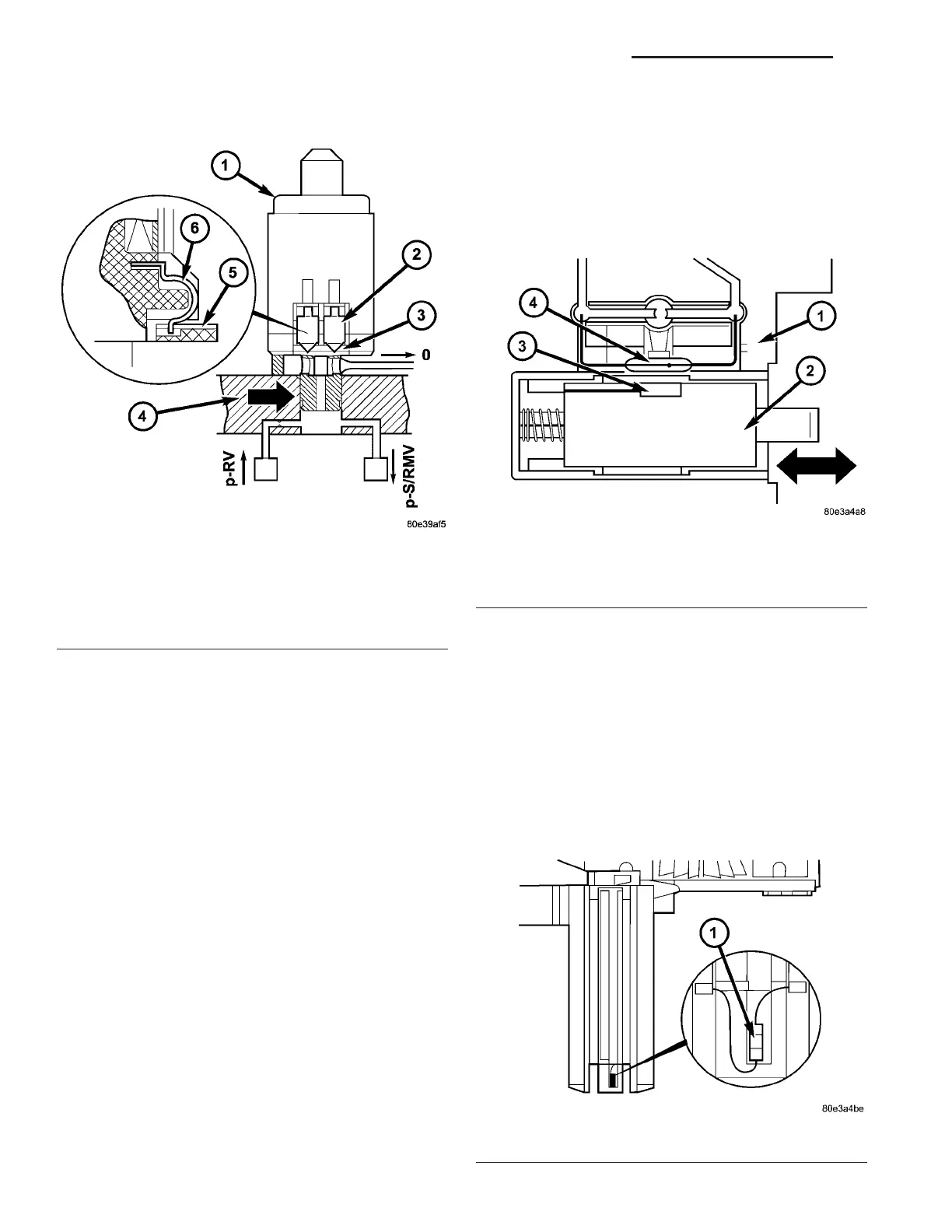 1
6
2
5
3
0
4
p-RV
p-S/RMV
80e39af5

4
1
3
2
80e3a4a8

1
80e3a4be