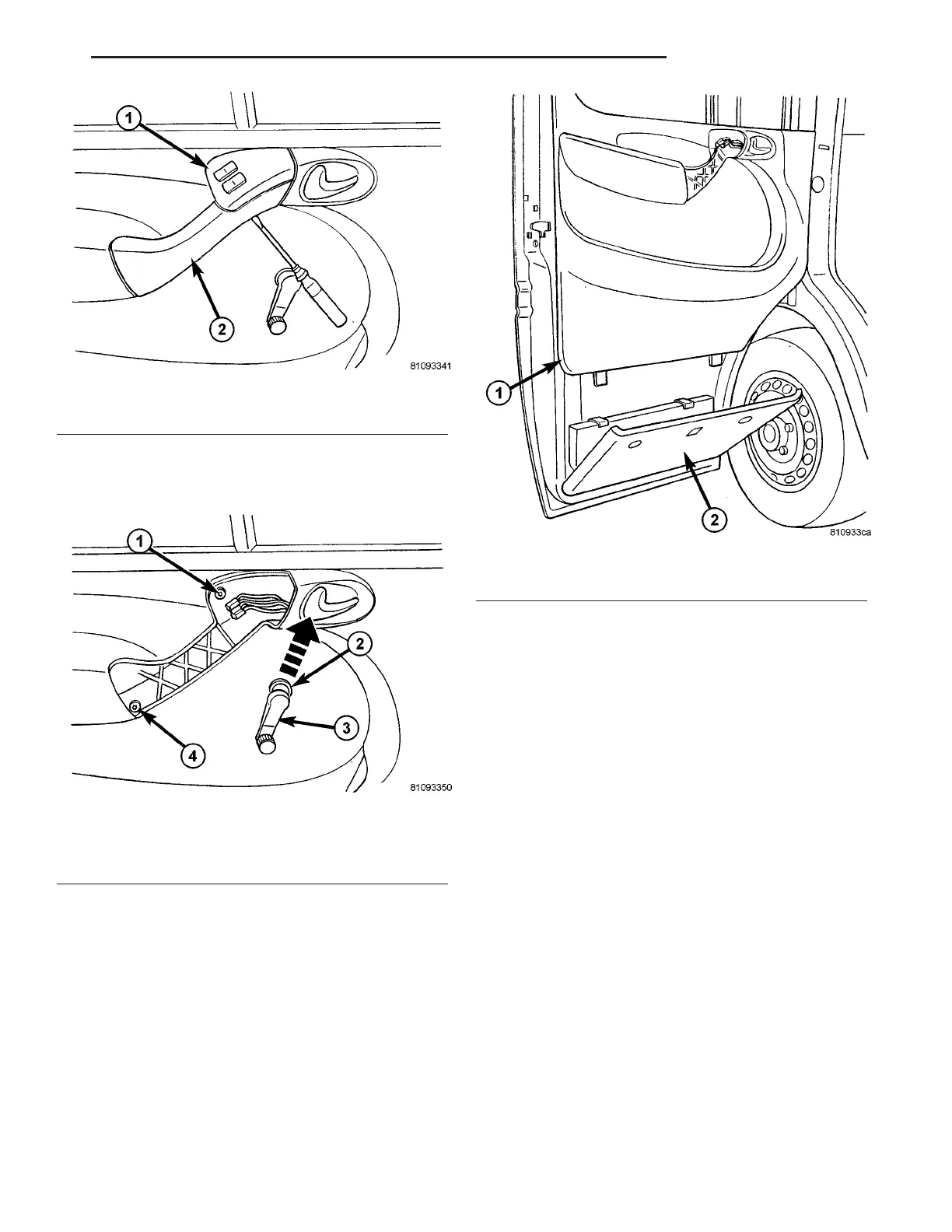 1

2

81093341

1

2

3

4

81093350

1

2

810933ca