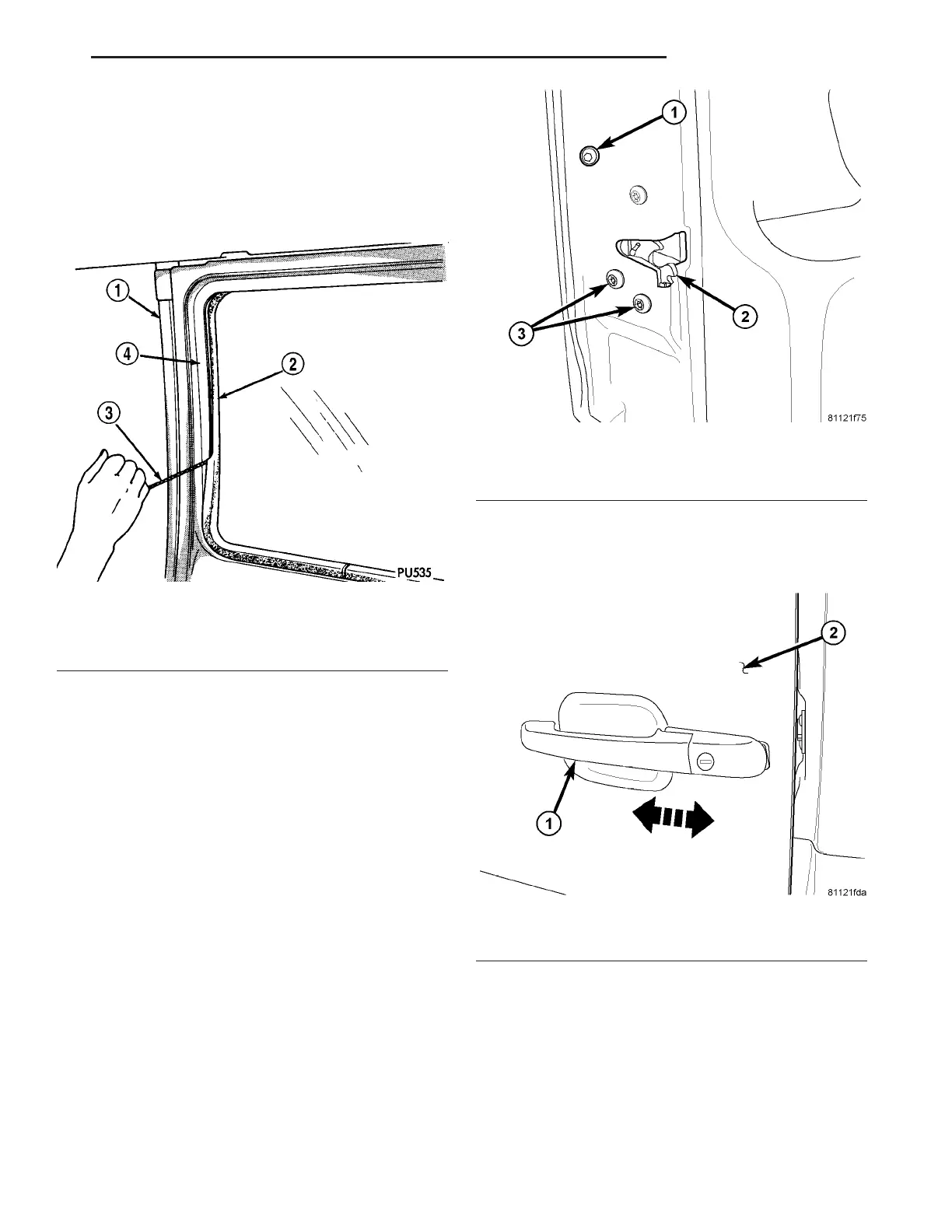 1

4

2

3

PU535

1

2

3

81121f75

2

1

81121fda