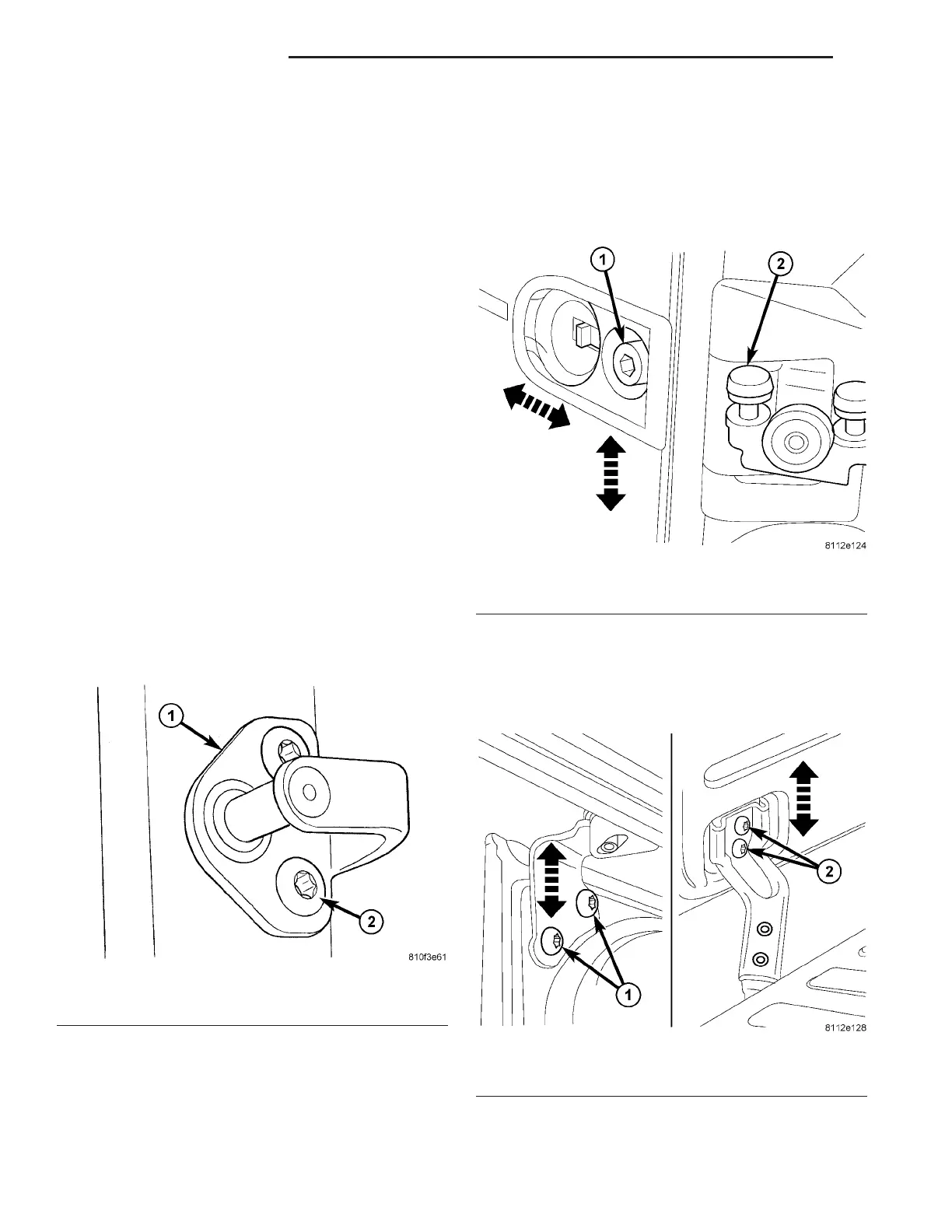 1

2

8112e124

1

2

810f3e61

2

1

8112e128