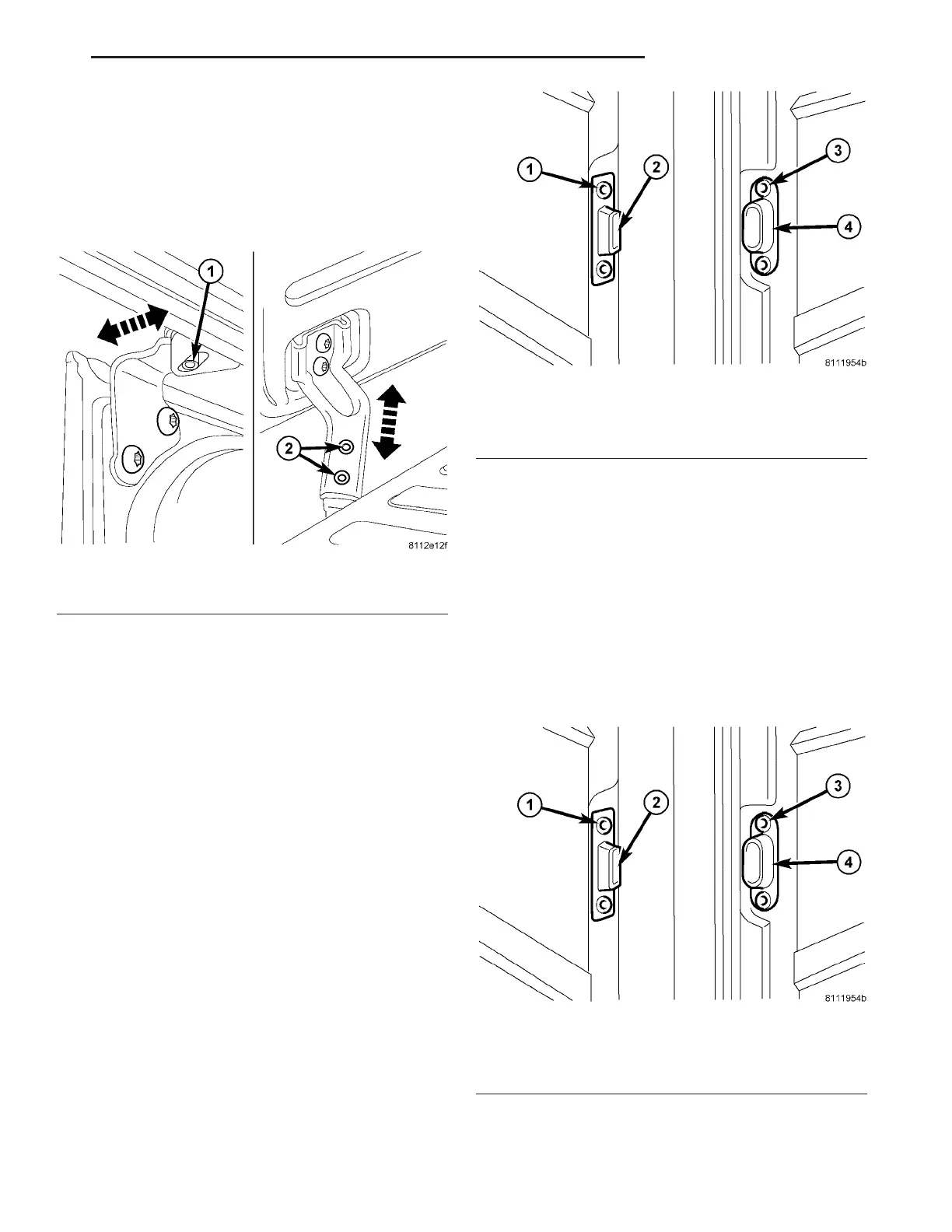 1

2

8112e12f

1

2

3

4

8111954b

1

2

3

4

8111954b