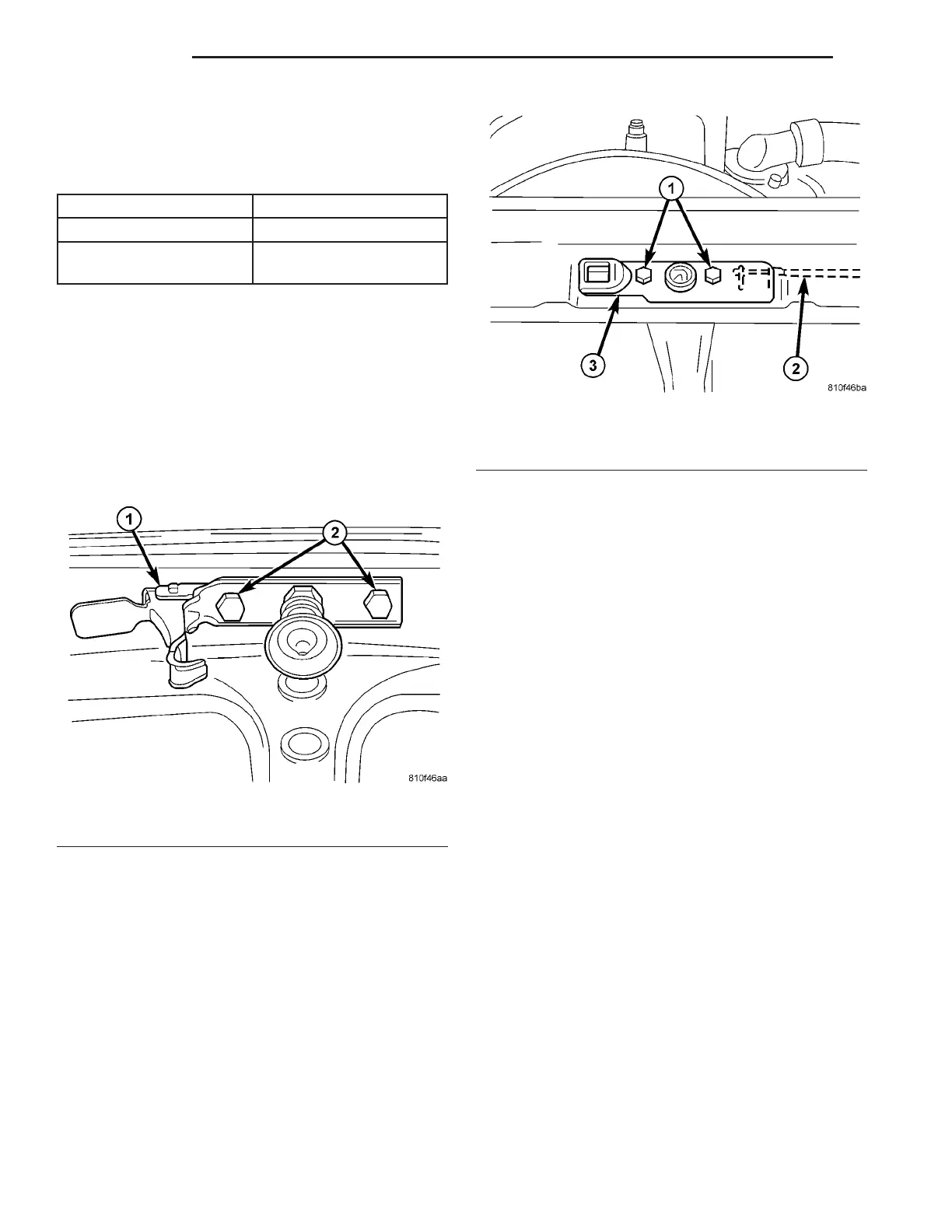 1

2

810f46aa

1

3

2

810f46ba