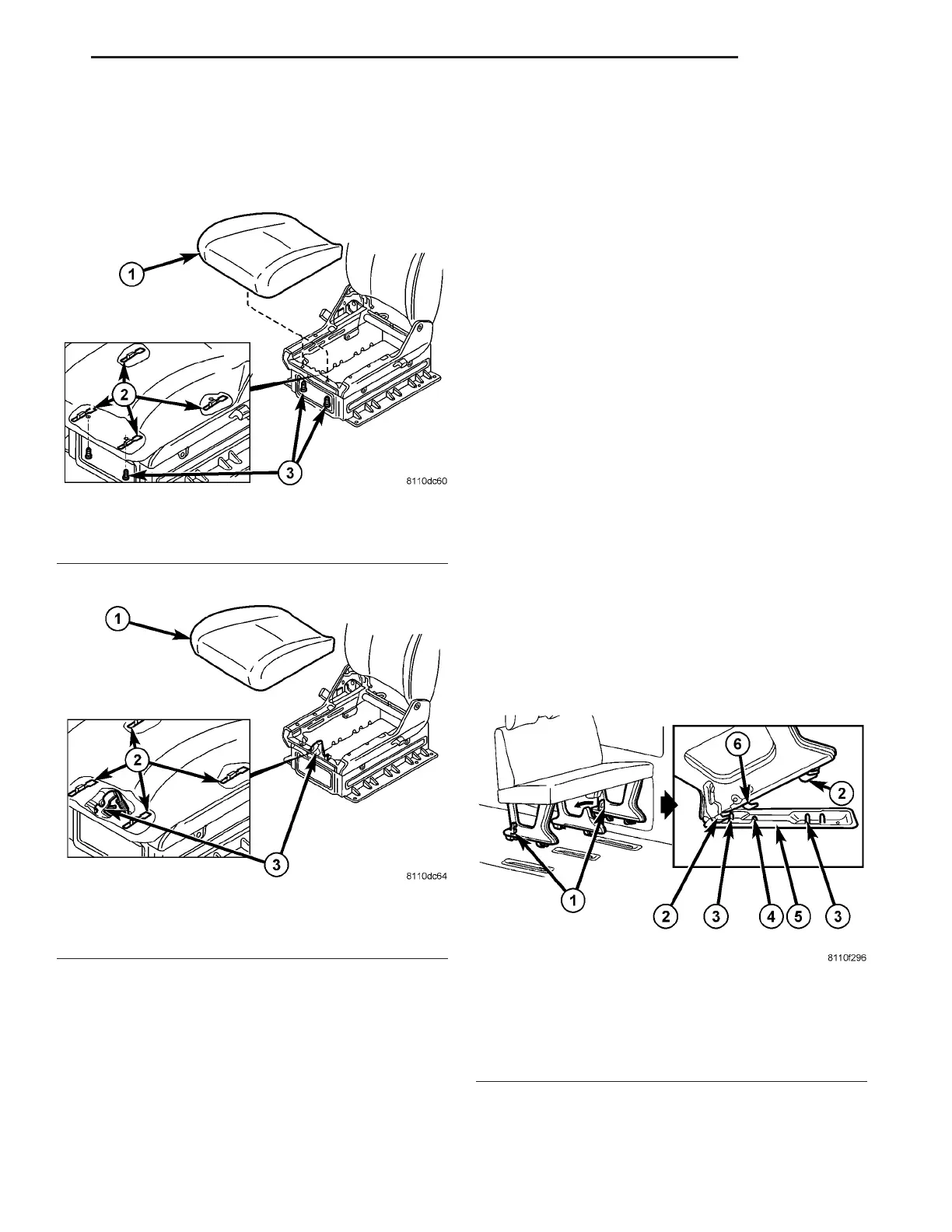 1

2

3

8110dc60

1

2

3

8110dc64

6

2

1

2 3 4 5 3

8110f296