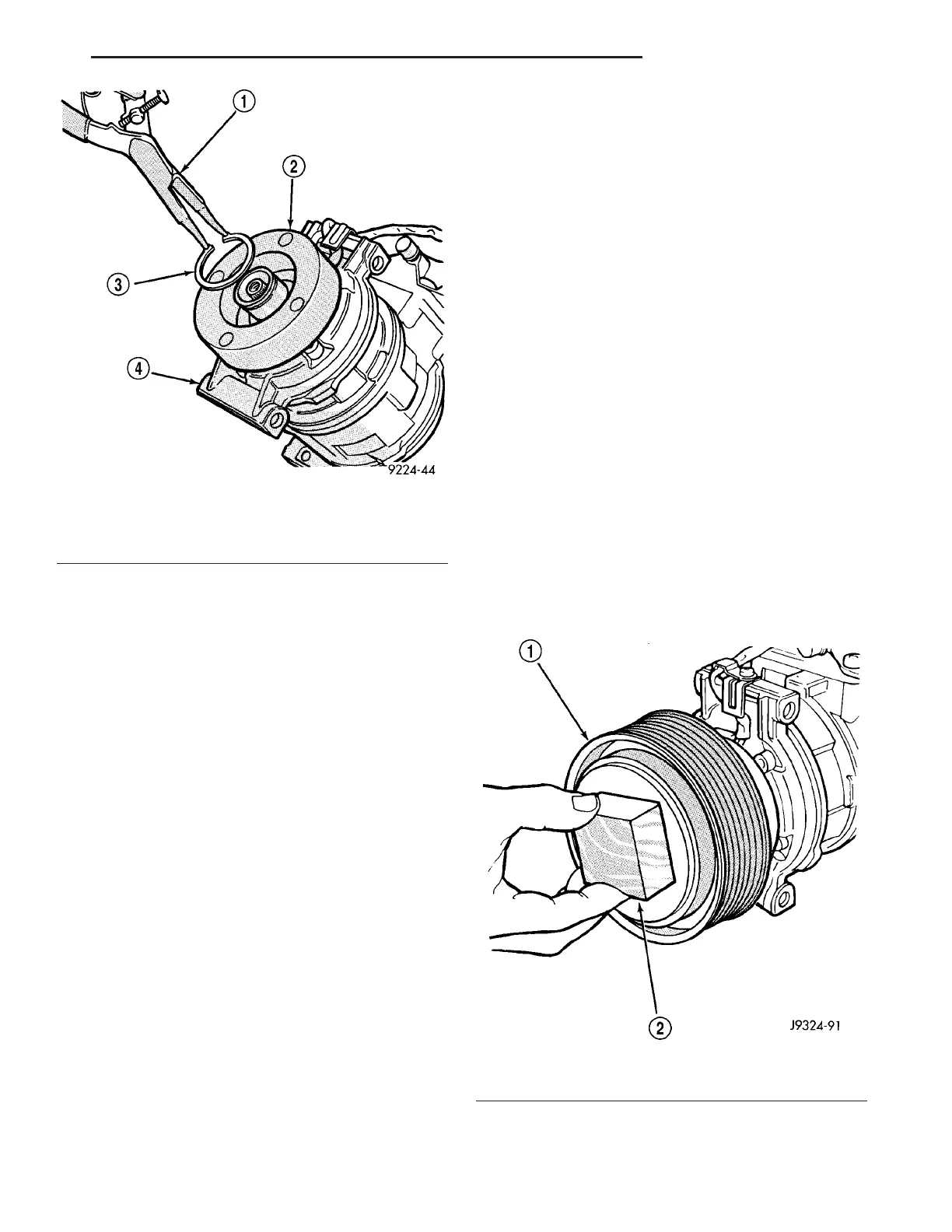 1

2

3

4

9224-44

1

2

J9324-91