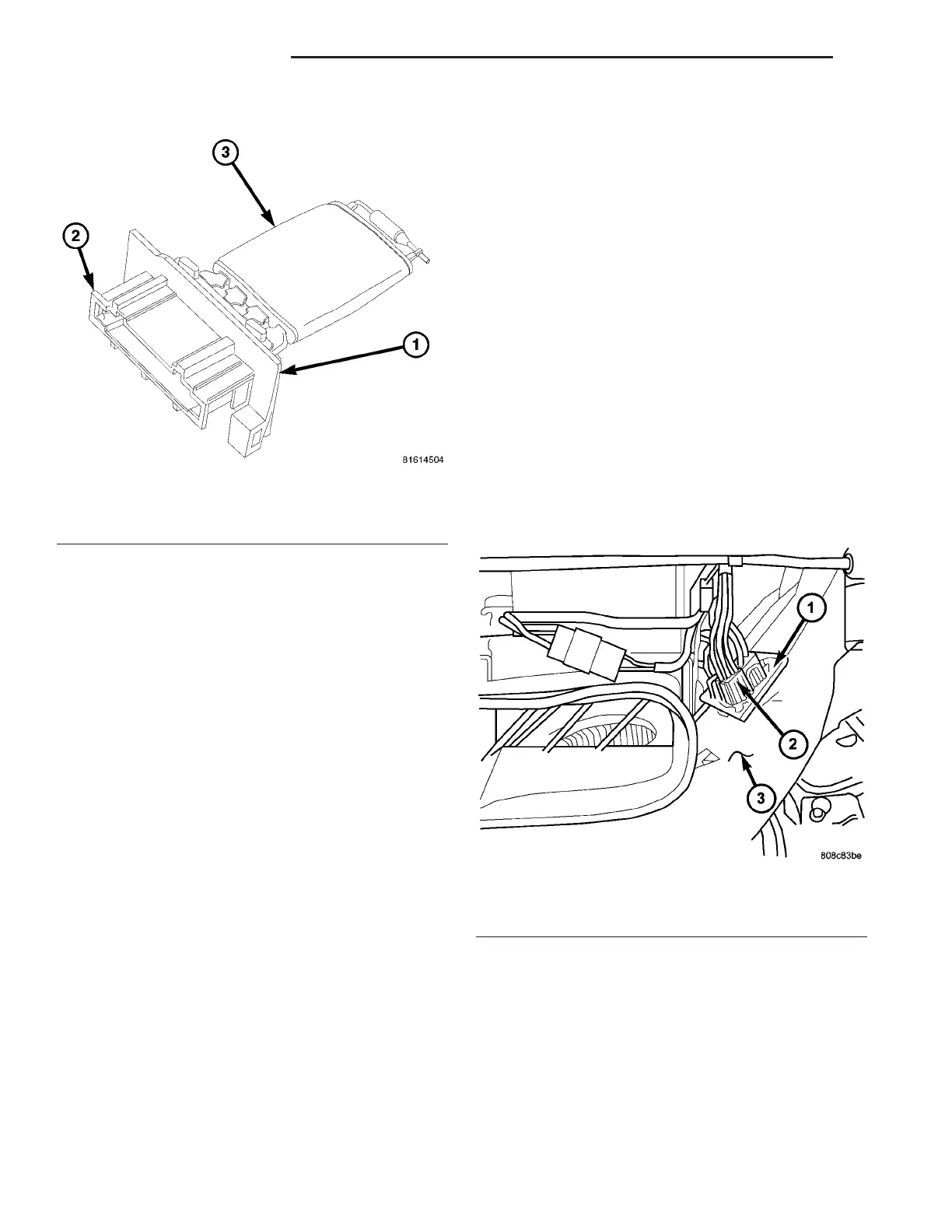 3

2

1

81614504

1

2

3

808c83be