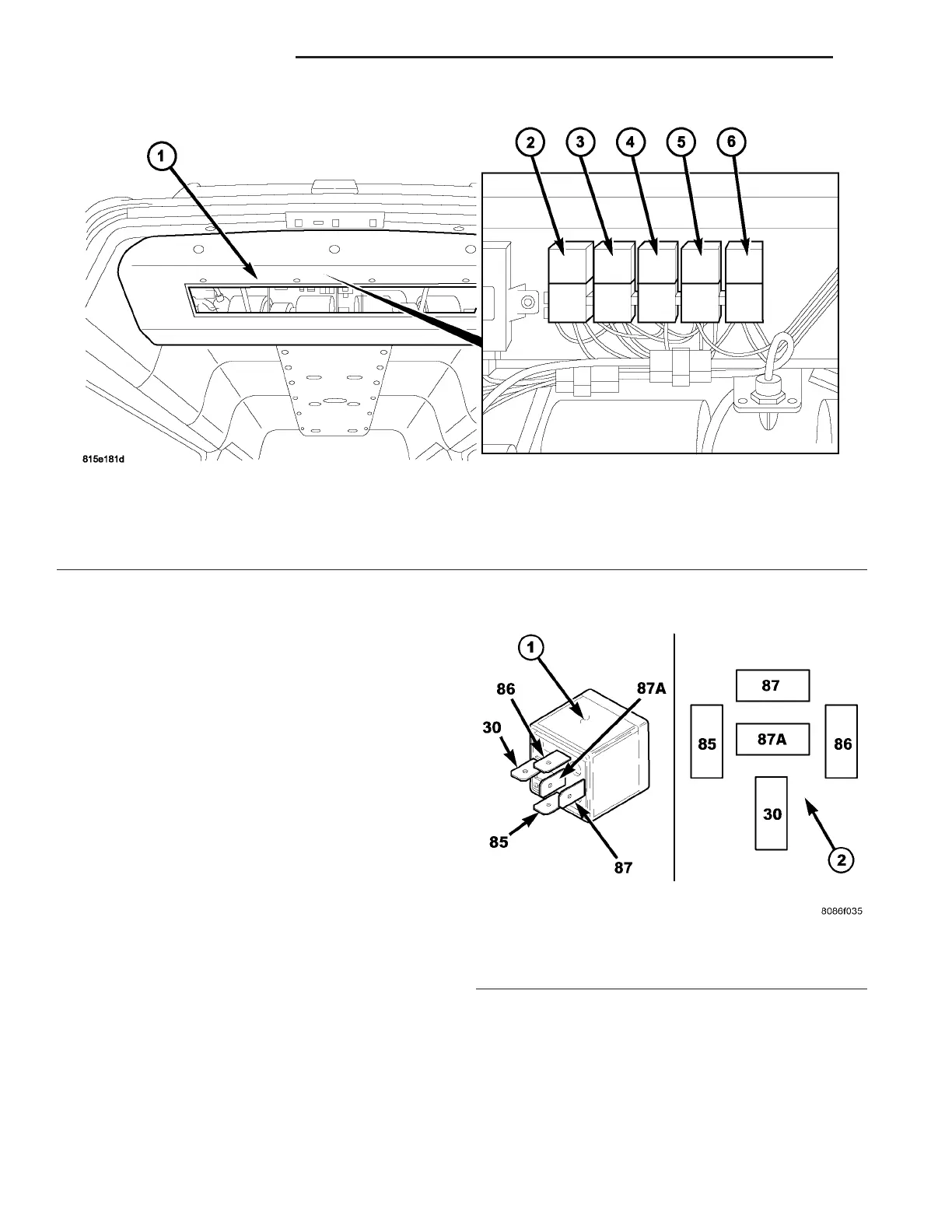 1

2 3 4 5 6

815e181d

1
86
87A
30
85
87

87
85
87A
86
30
2

8086f035