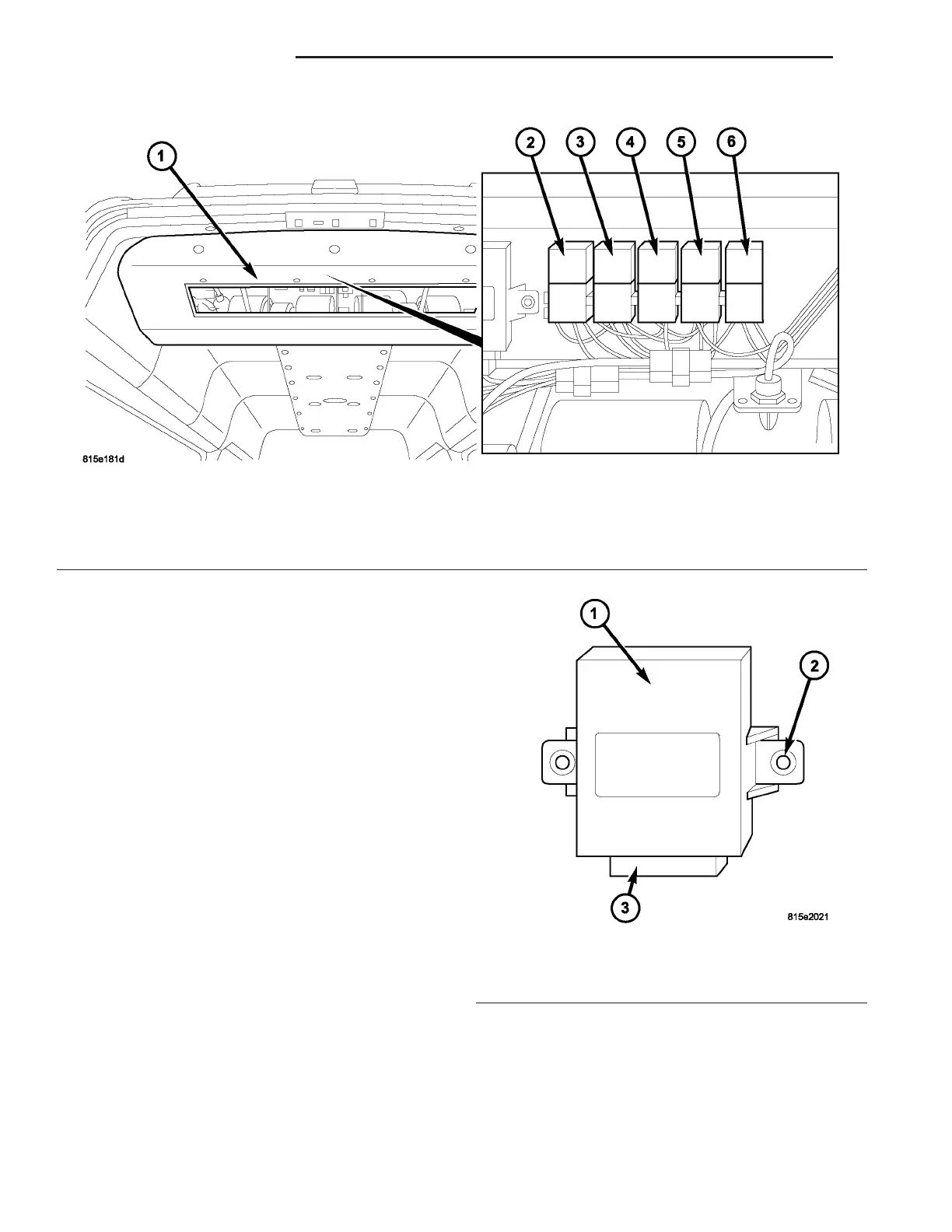 1

2 3 4 5 6

815e181d

1

2

3

815e2021